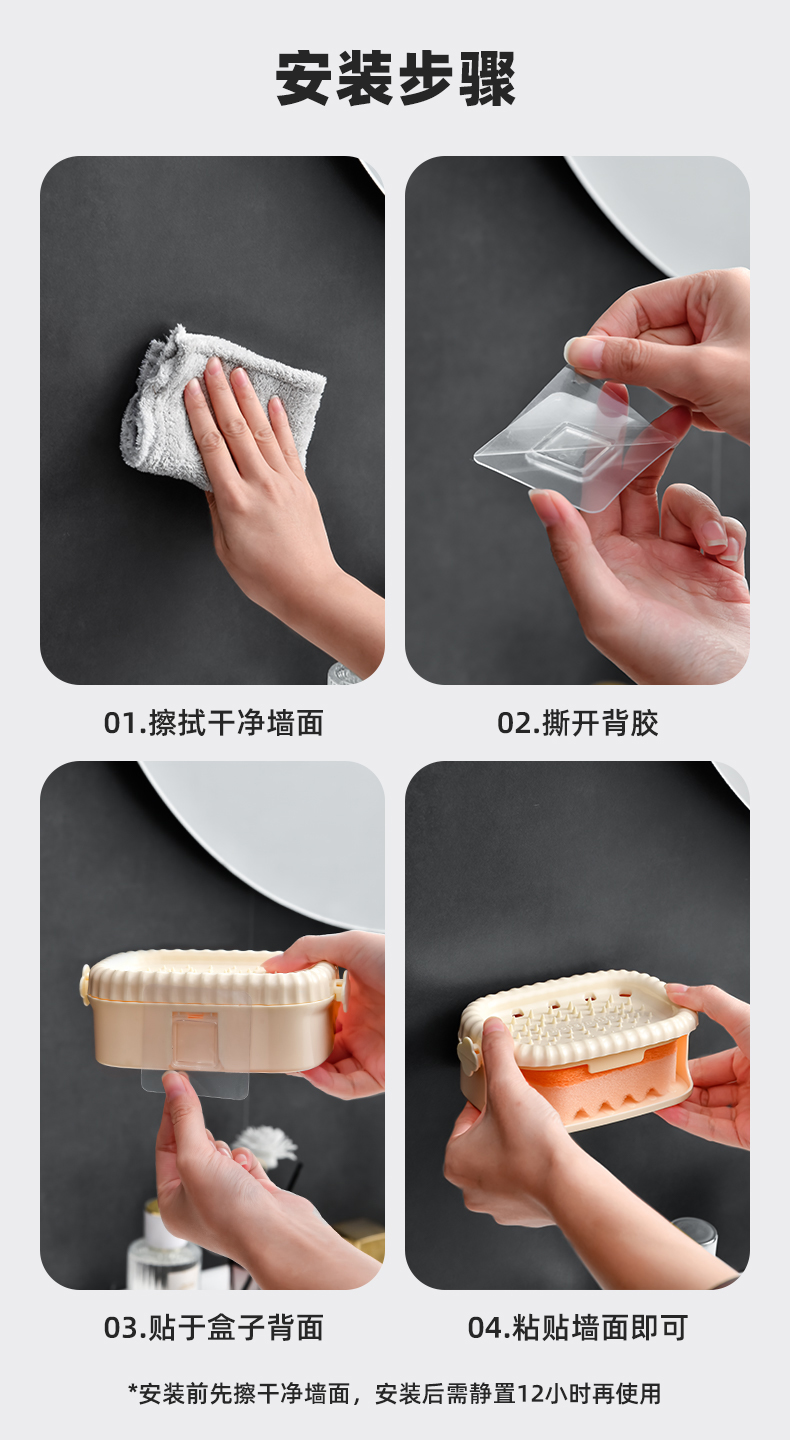 安装步骤

01.擦拭干净墙面

02.撕开背胶

03.贴于盒子背面

04.粘贴墙面即可

*安装前先擦干净墙面，安装后需静置12小时再使用