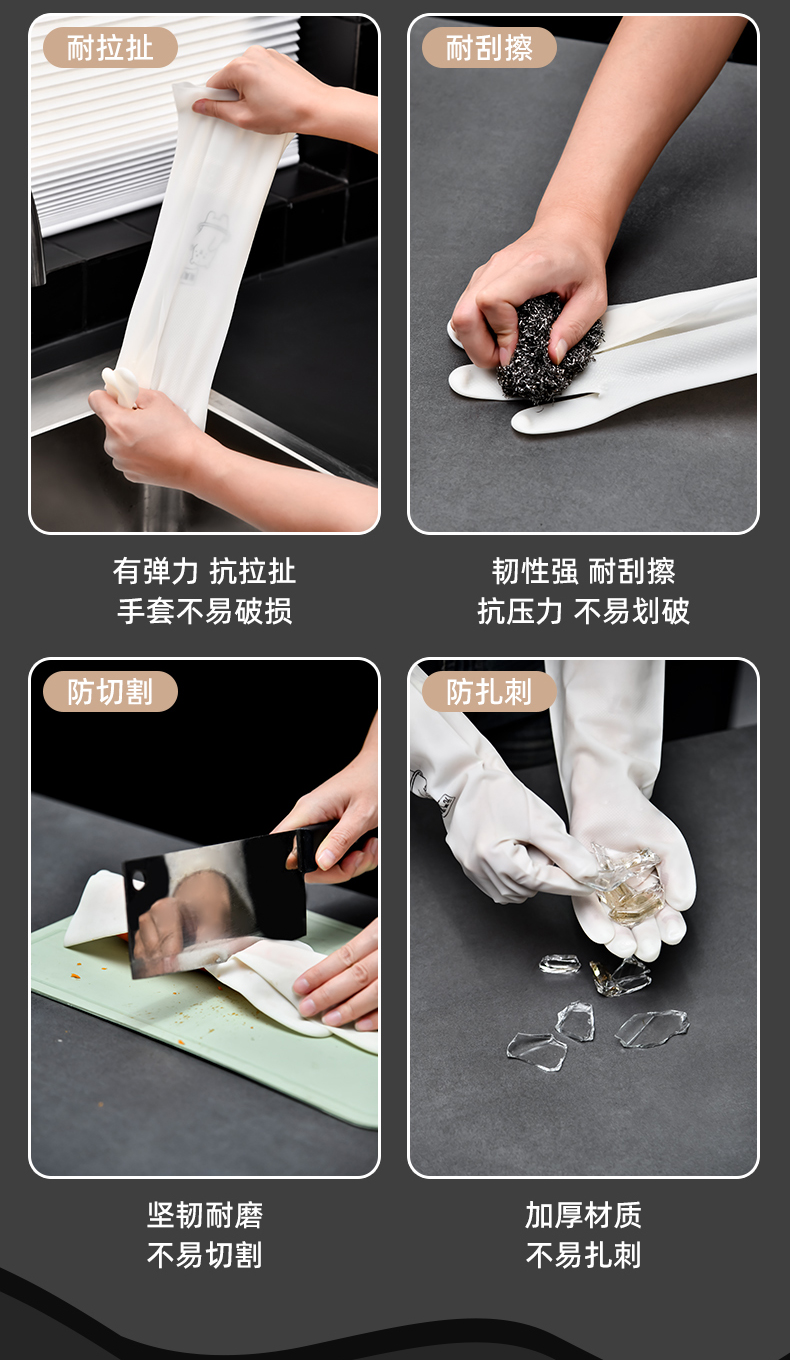 耐拉扯

有弹力 抗拉扯
手套不易破损

耐刮擦

韧性强 耐刮擦
抗压力 不易划破

防切割

坚韧耐磨
不易切割

防扎刺

加厚材质
不易扎刺