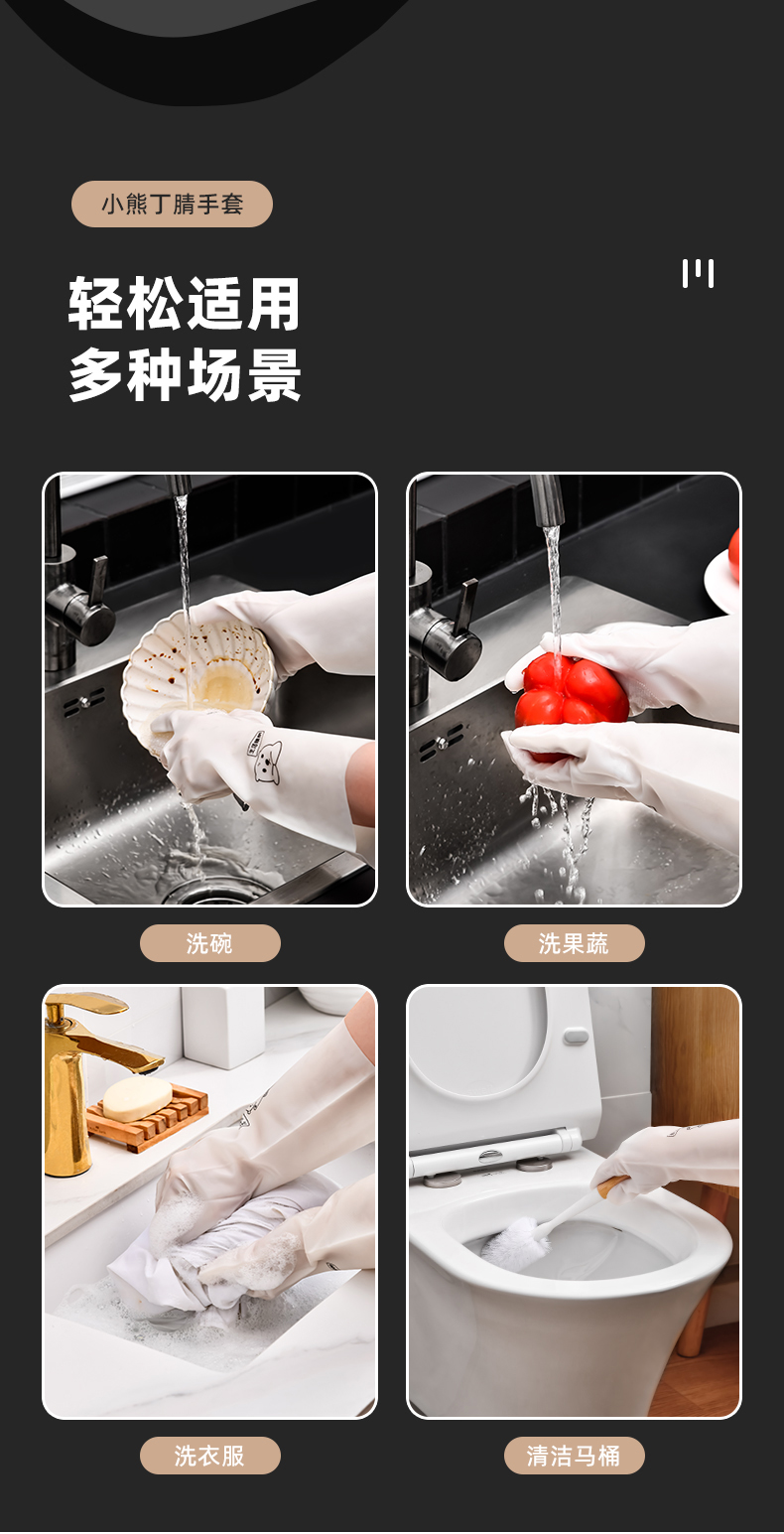 小熊丁腈手套

轻松适用
多种场景

洗碗

洗果蔬

洗衣服

清洁马桶