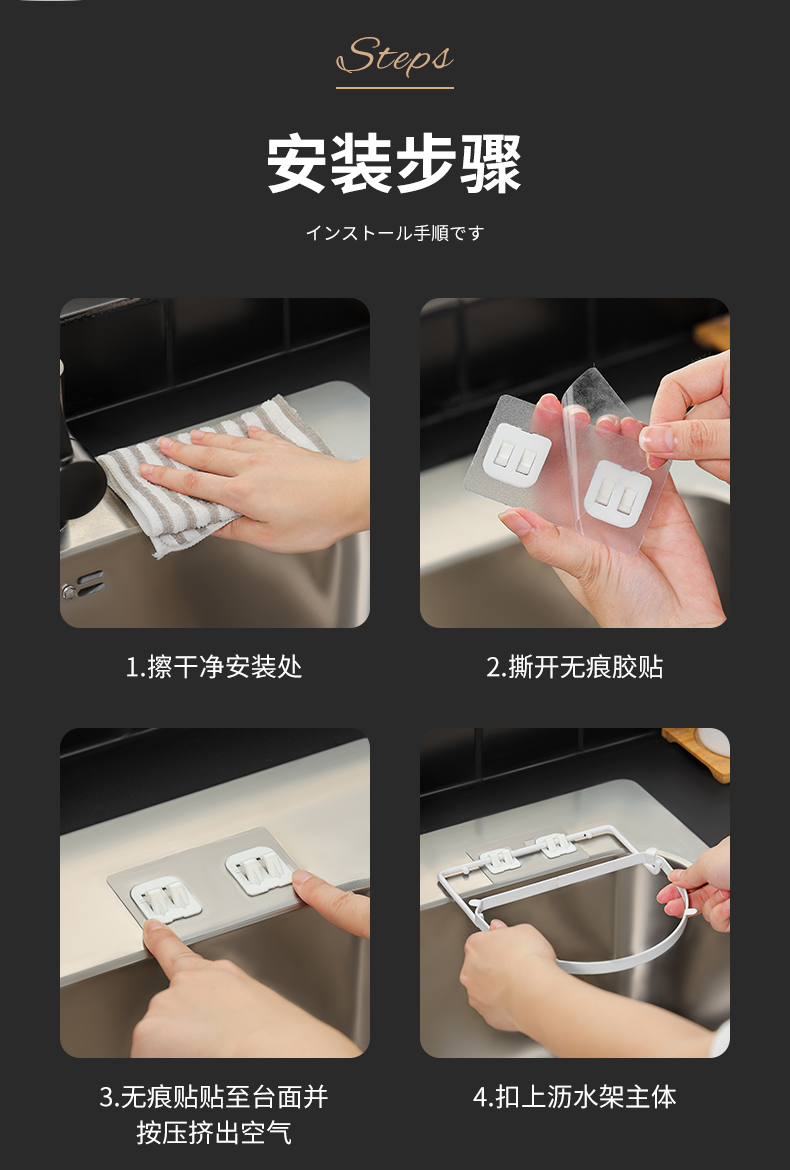 Steps

安装步骤

インストール手順です

1.擦干净安装处

2.撕开无痕胶贴

3.无痕贴贴至台面并按压挤出空气

4.扣上沥水架主体