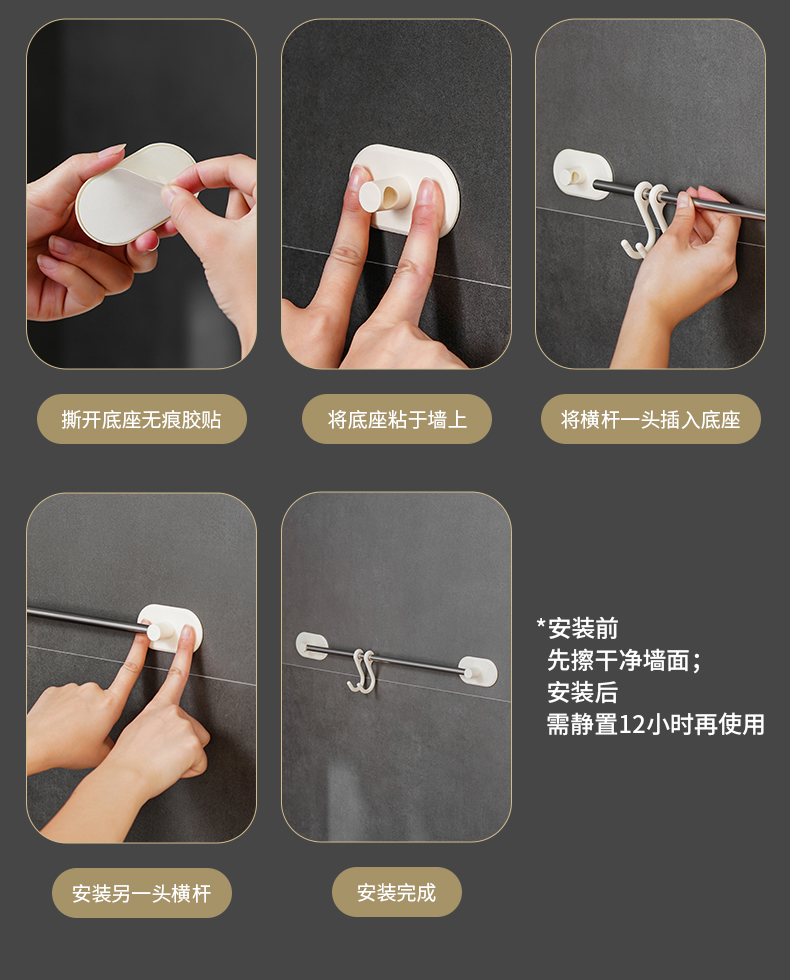 撕开底座无痕胶贴

将底座粘于墙上

将横杆一头插入底座

安装另一头横杆

安装完成

*安装前
先擦干净墙面；
安装后
需静置12小时再使用