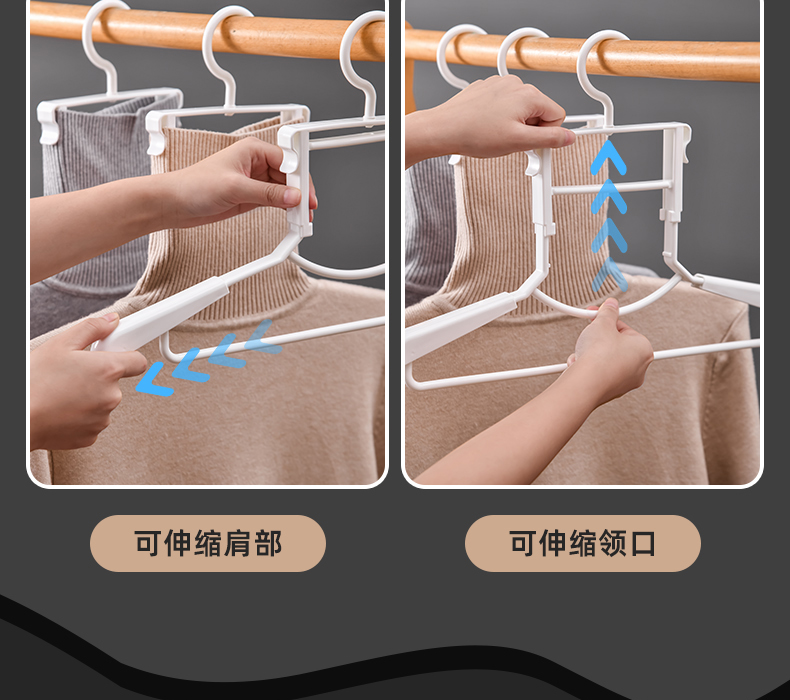 可伸缩肩部

可伸缩领口