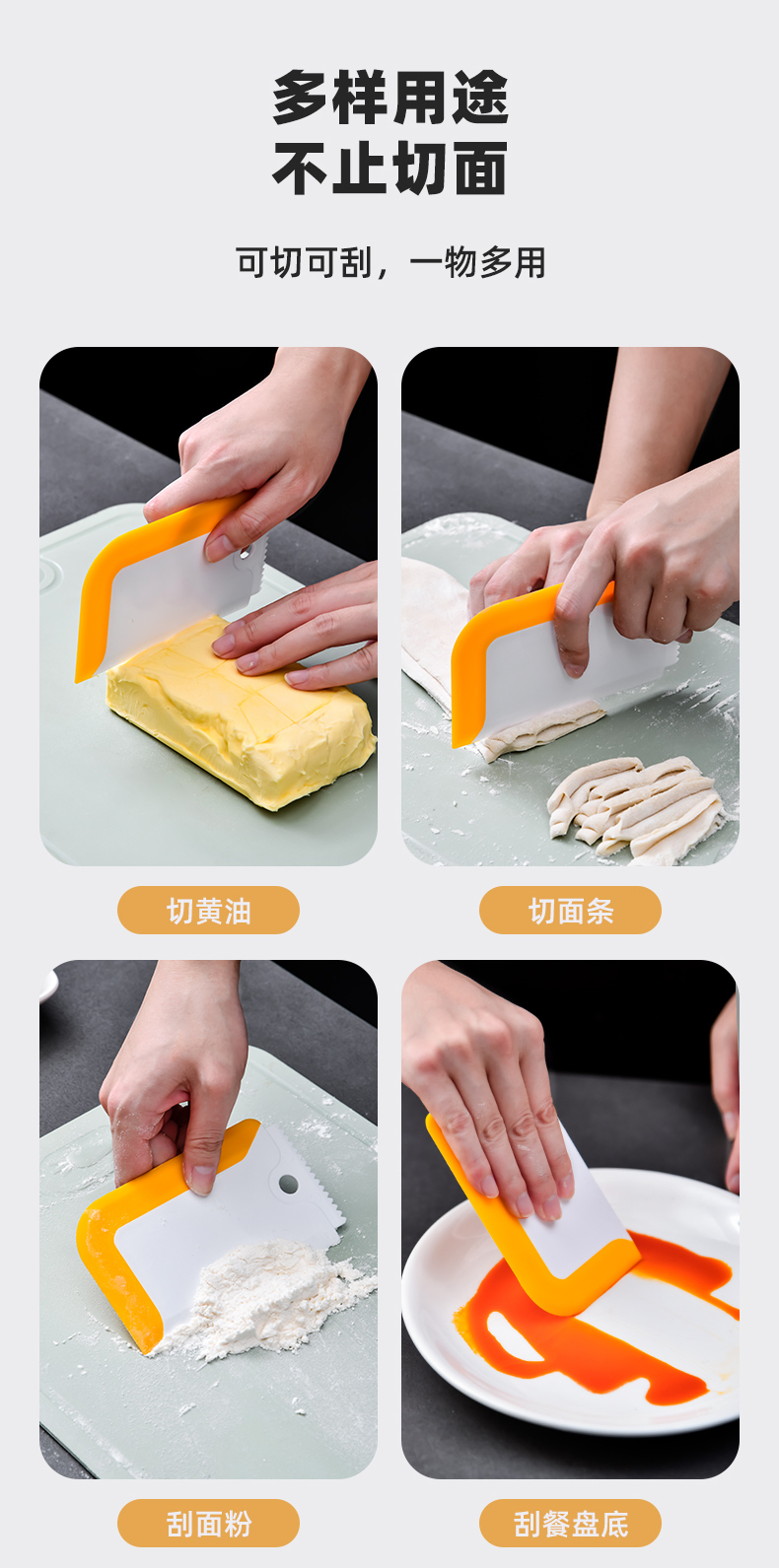 多样用途
不止切面

可切可刮，一物多用

切黄油

切面条

刮面粉

刮餐盘底