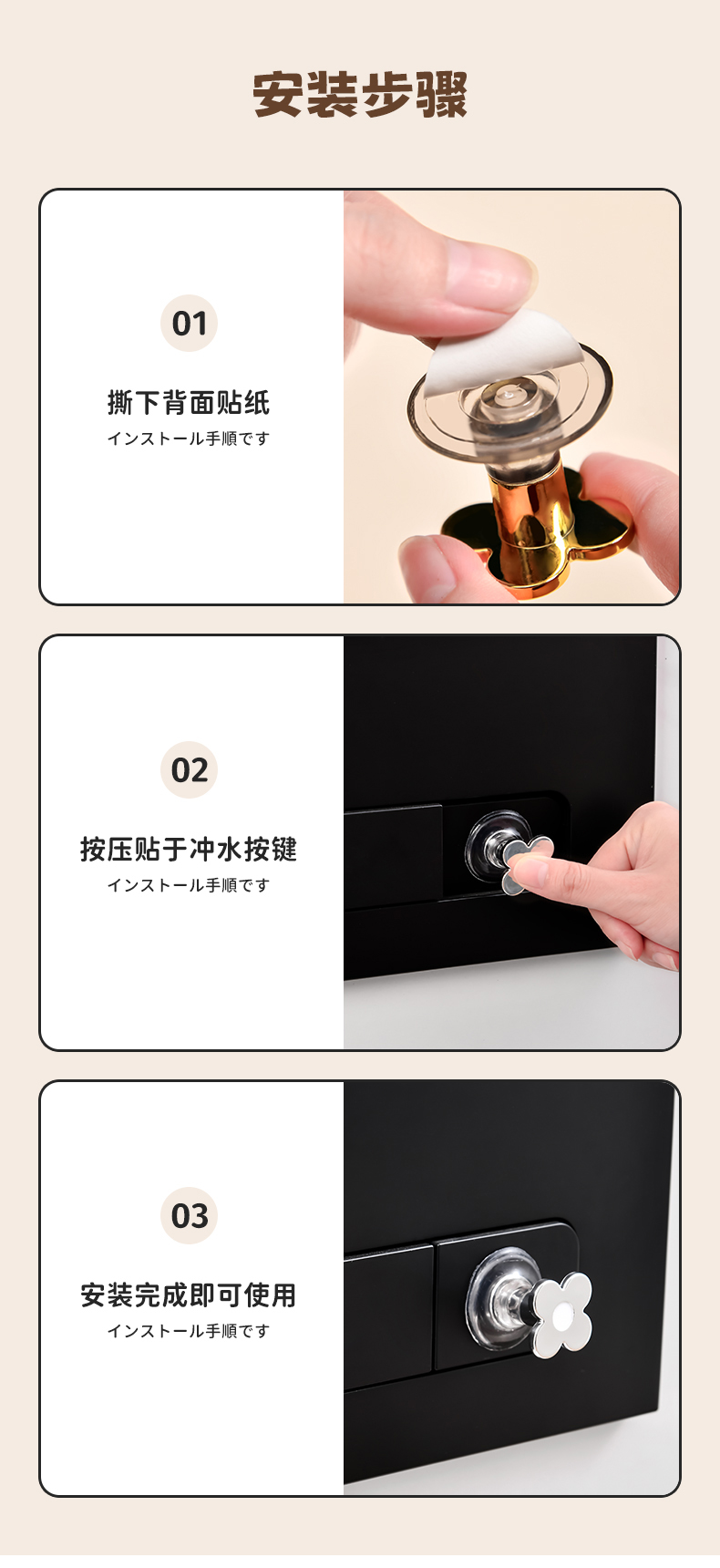 安装步骤

01

撕下背面贴纸

インストール手順です

02

按压贴于冲水按键

インストール手順です

03

安装完成即可使用

インストール手順です