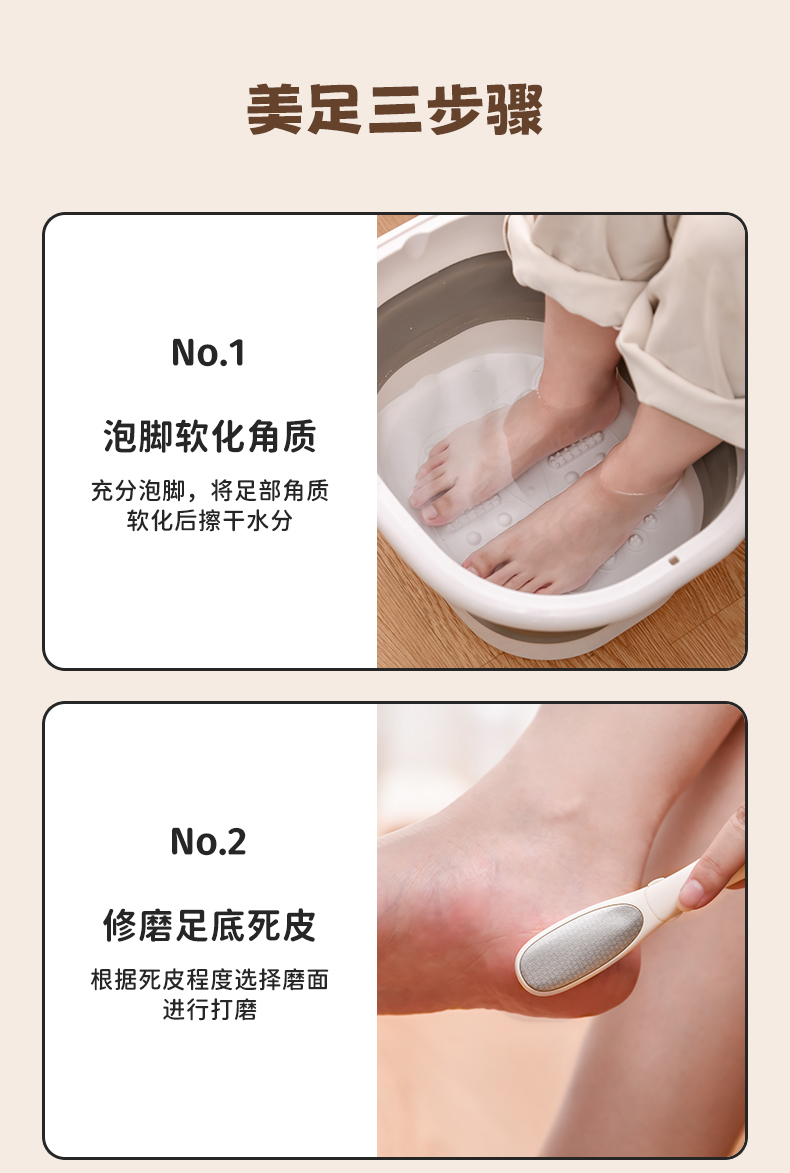 美足三步骤

No.1

泡脚软化角质

充分泡脚，将足部角质软化后擦干水分

No.2

修磨足底死皮

根据死皮程度选择磨面进行打磨