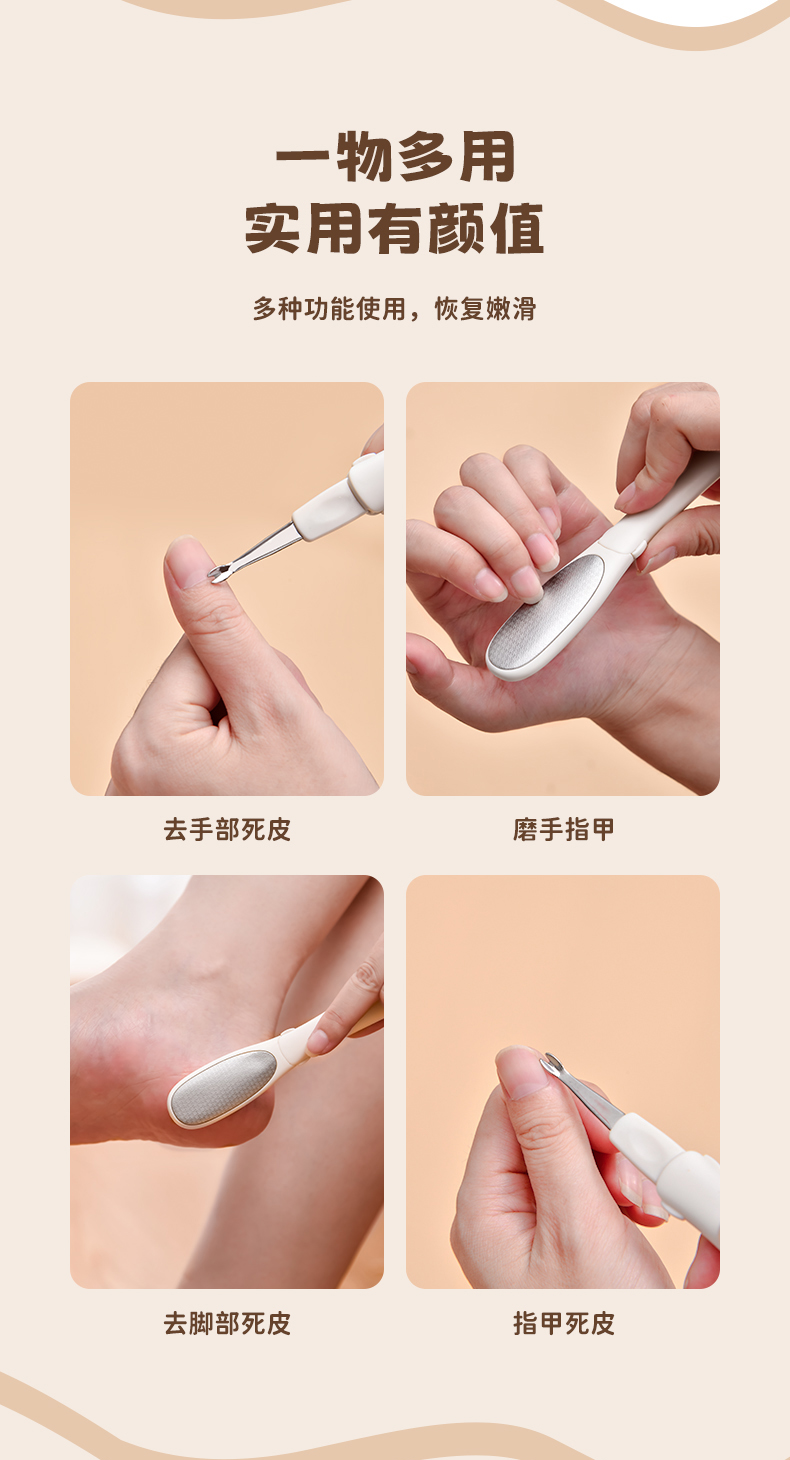 一物多用
实用有颜值

多种功能使用，恢复嫩滑

去手部死皮

磨手指甲

去脚部死皮

指甲死皮