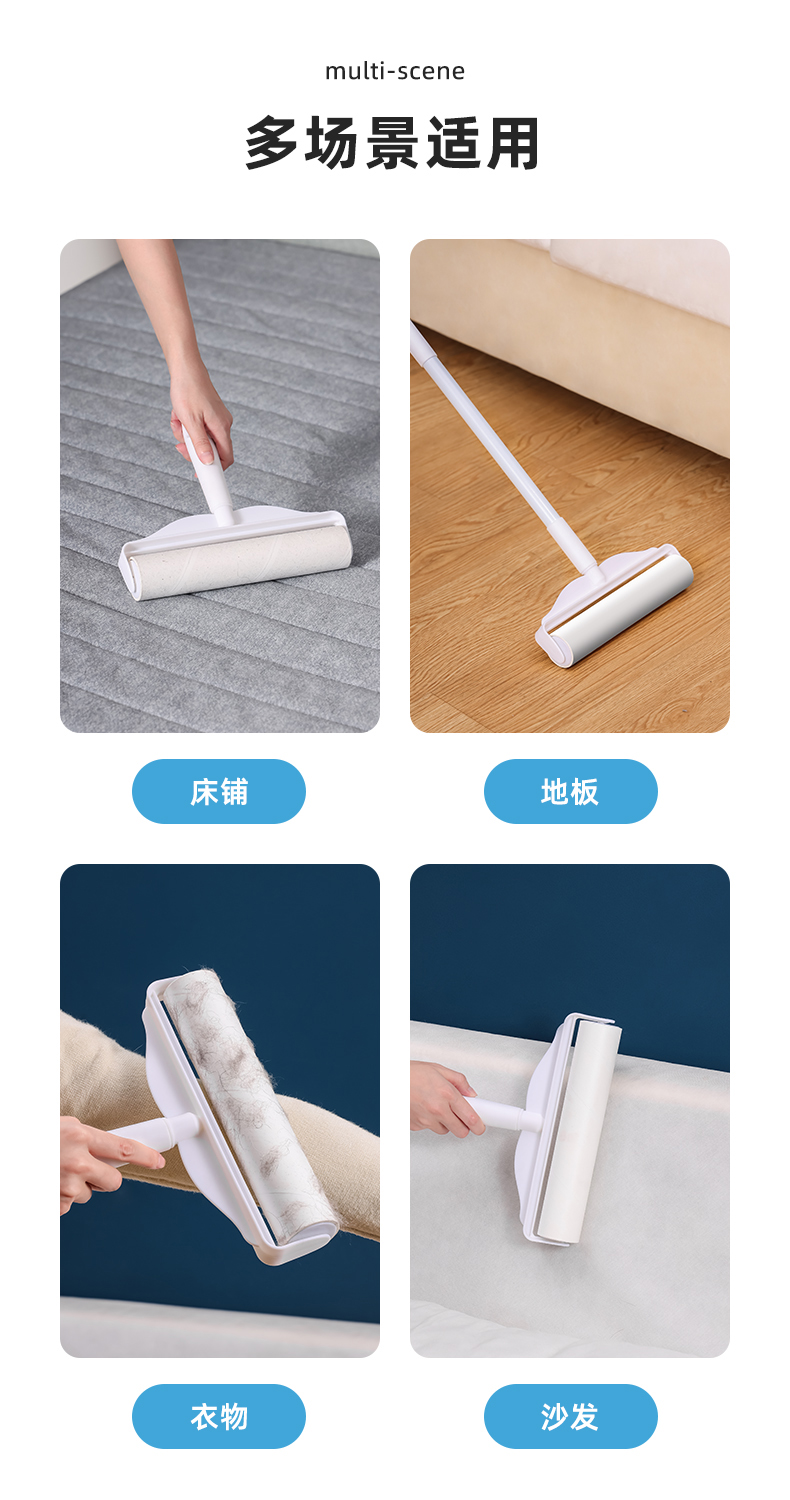 multi-scene

多场景适用

床铺

地板

衣物

沙发