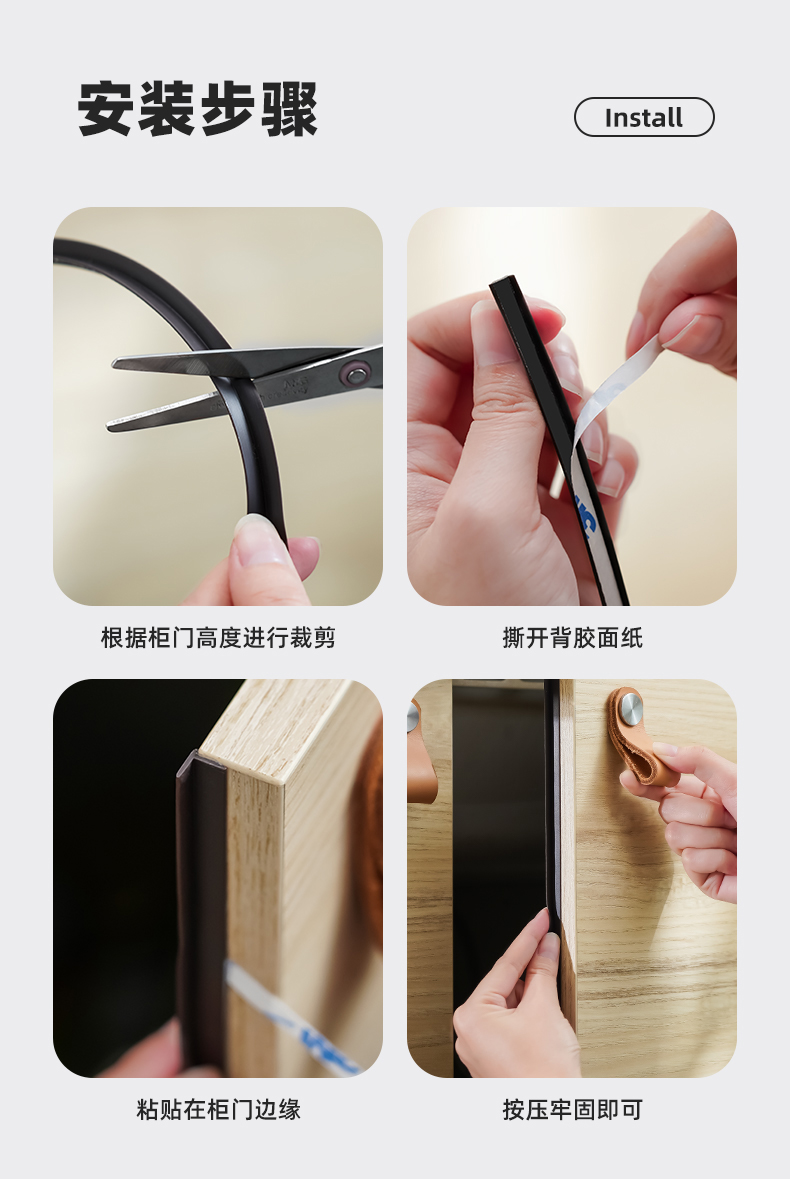 安装步骤

Install

根据柜门高度进行裁剪

撕开背胶面纸

粘贴在柜门边缘

按压牢固即可