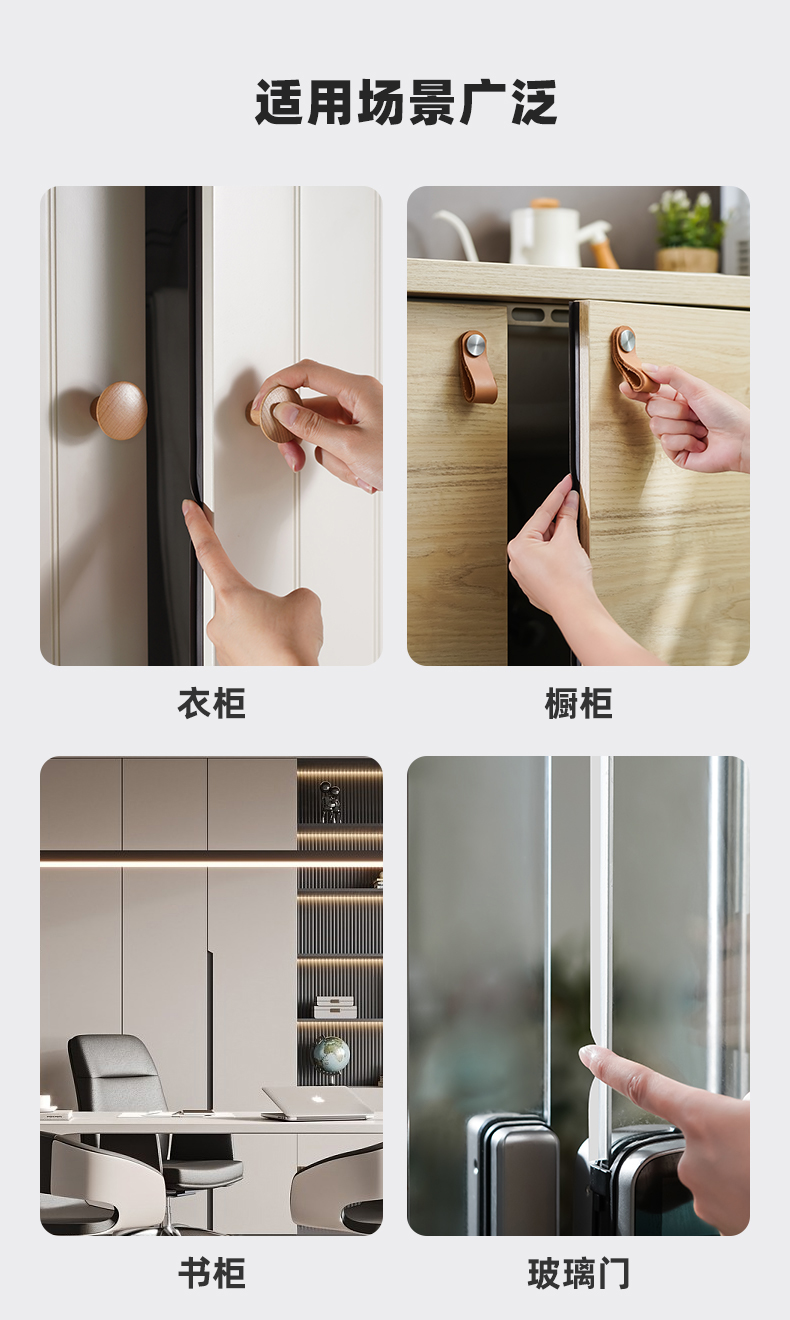 适用场景广泛

衣柜

橱柜

书柜

玻璃门