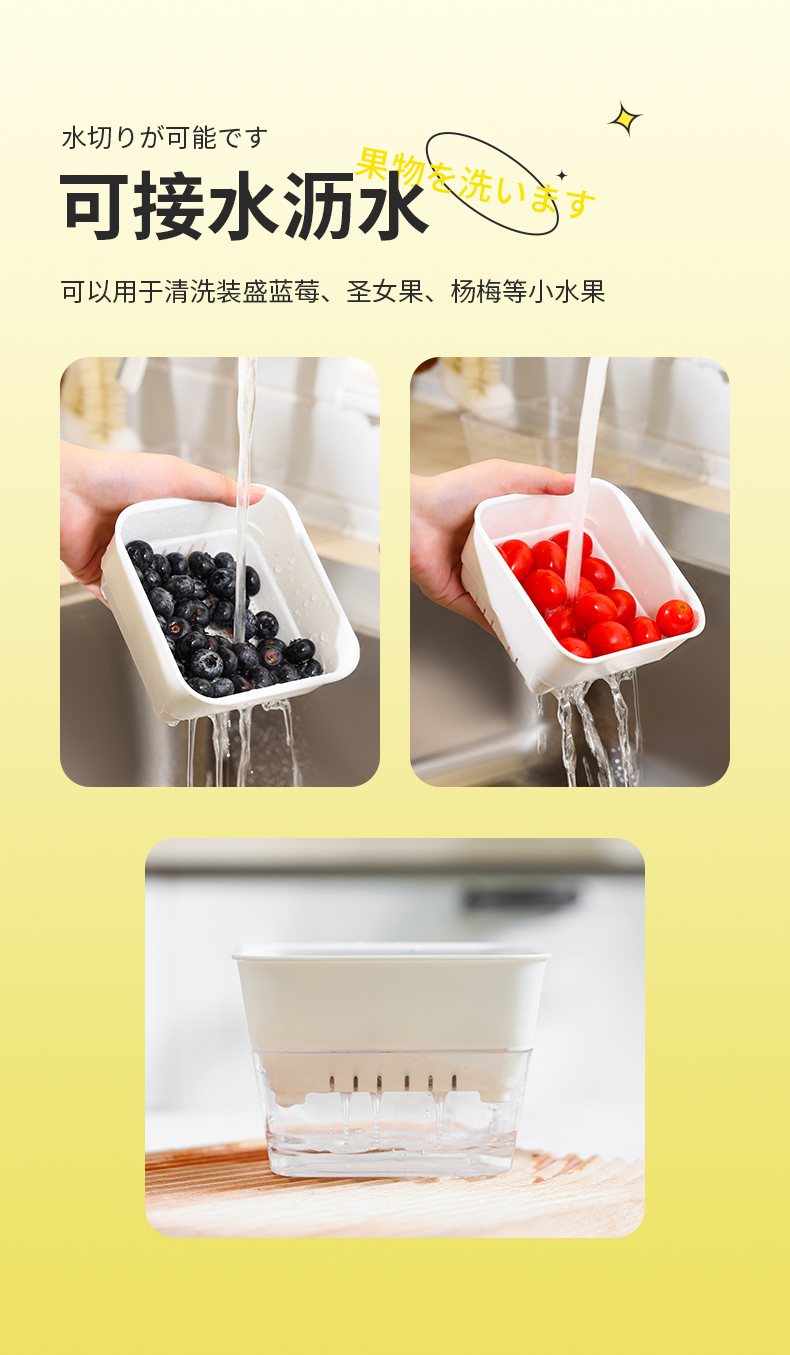 水切りが可能です

可接水沥水

果物を洗います

可以用于清洗装盛蓝莓、圣女果、杨梅等小水果