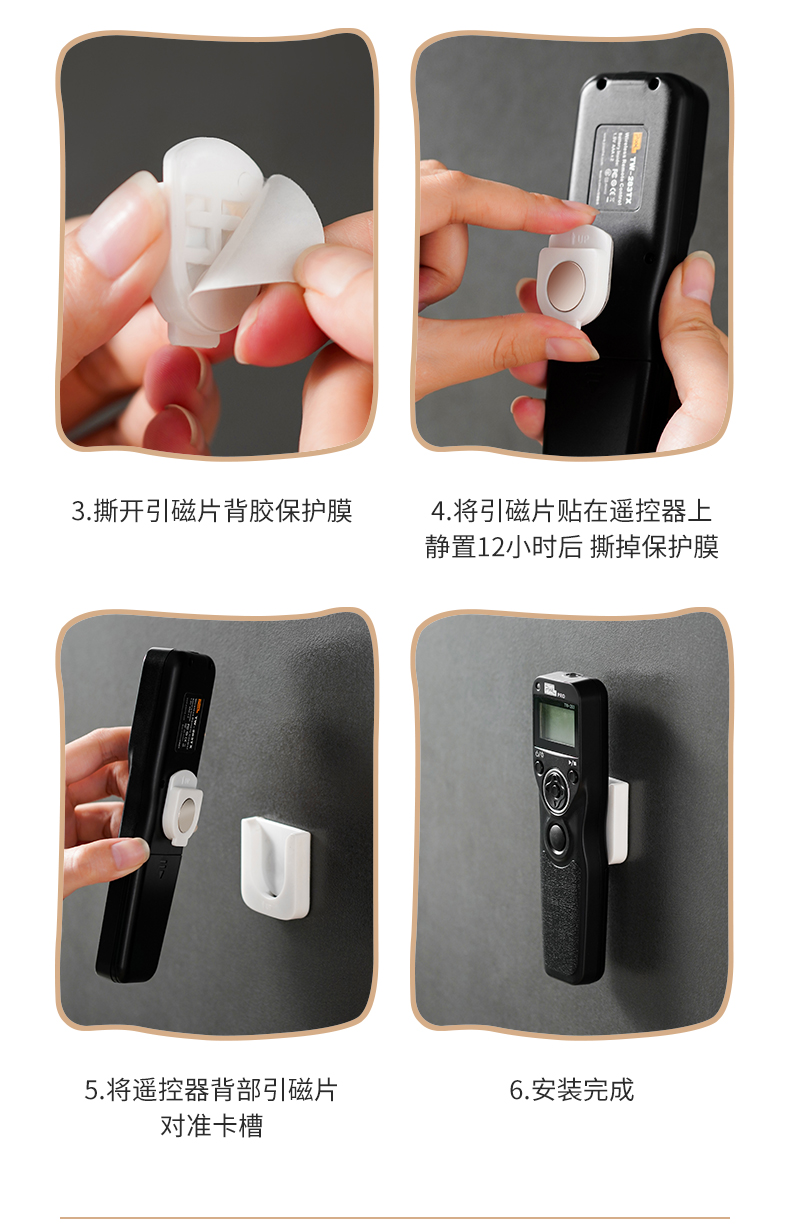 3.撕开引磁片背胶保护膜

4.将引磁片贴在遥控器上
静置12小时后 撕掉保护膜

5.将遥控器背部引磁片
对准卡槽

6.安装完成