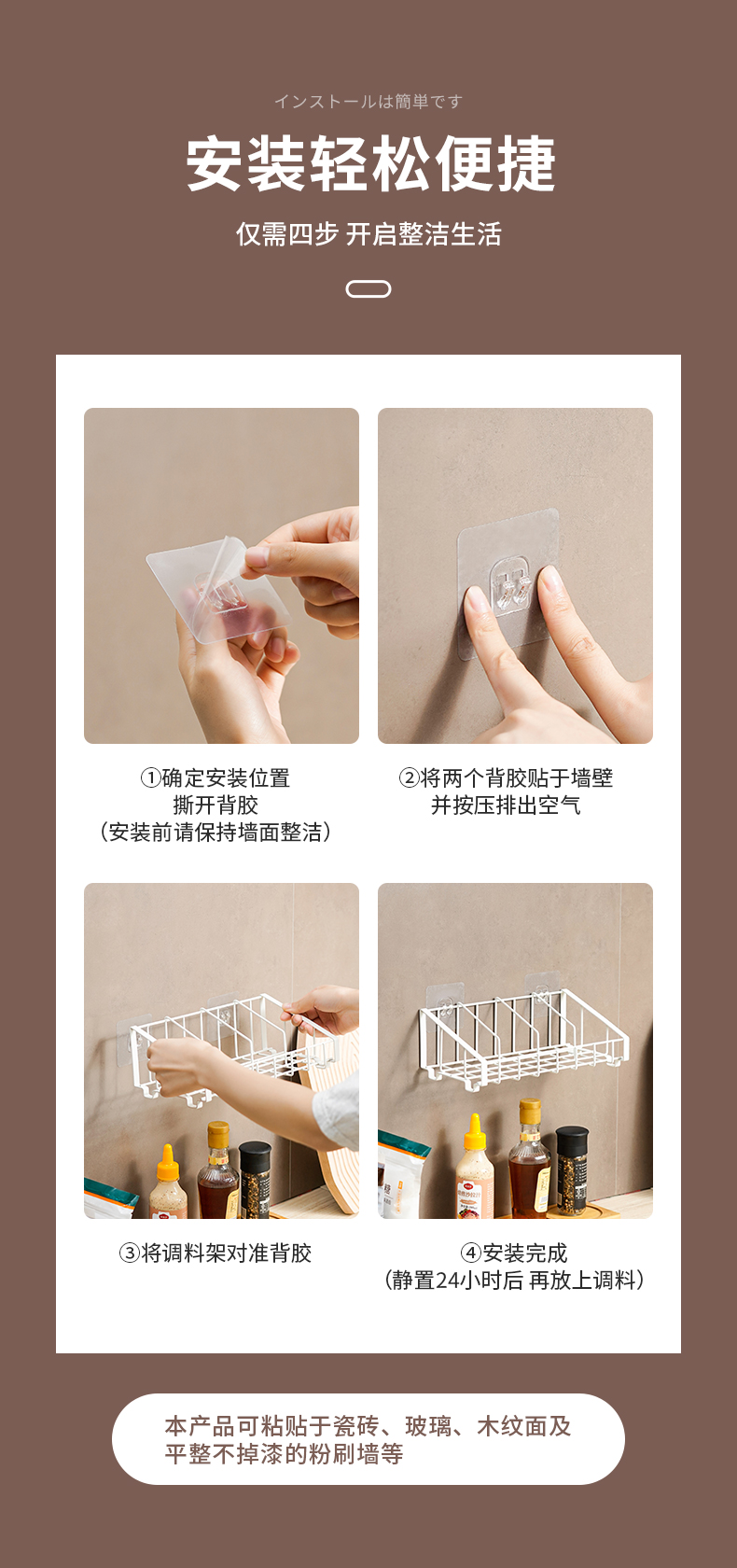 インストールは簡単です

安装轻松便捷

仅需四步 开启整洁生活

①确定安装位置
撕开背胶
（安装前请保持墙面整洁）

②将两个背胶贴于墙壁
并按压排出空气

③将调料架对准背胶

④安装完成
（静置24小时后 再放上调料）

本产品可粘贴于瓷砖、玻璃、木纹面及平整不掉漆的粉刷墙等