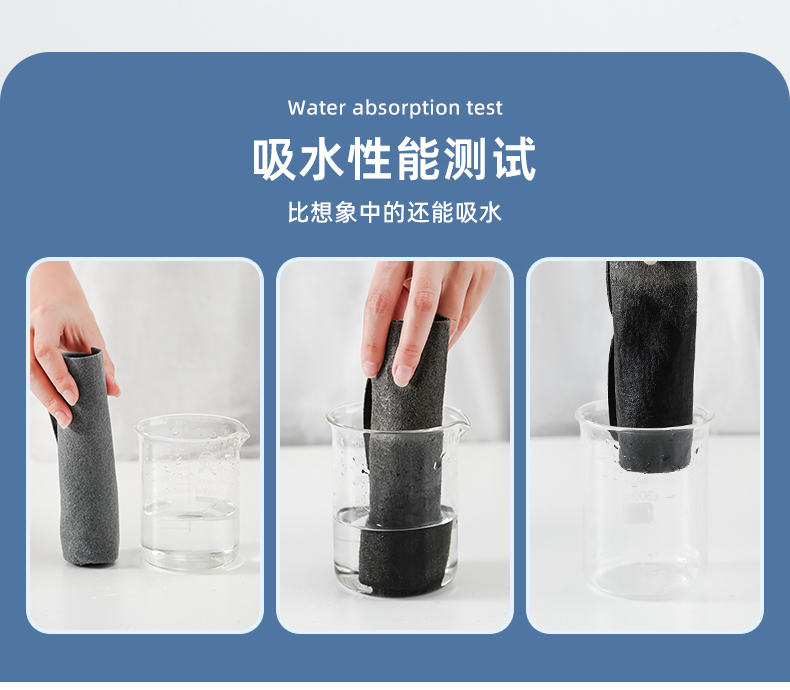 Water absorption test

吸水性能测试

比想象中的还能吸水