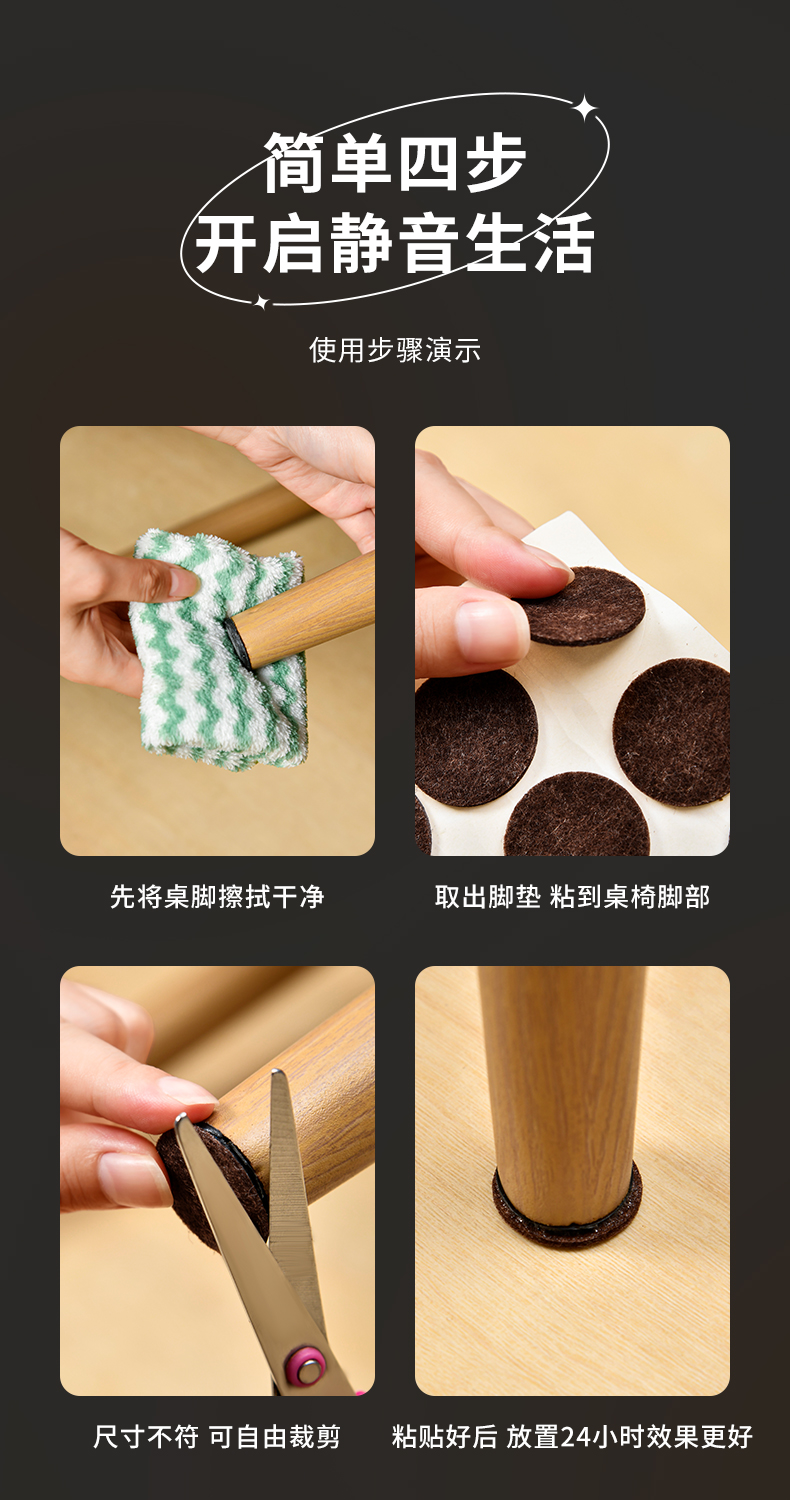 简单四步
开启静音生活

使用步骤演示

先将桌脚擦拭干净

取出脚垫 粘到桌椅脚部

尺寸不符 可自由裁剪

粘贴好后 放置24小时效果更好