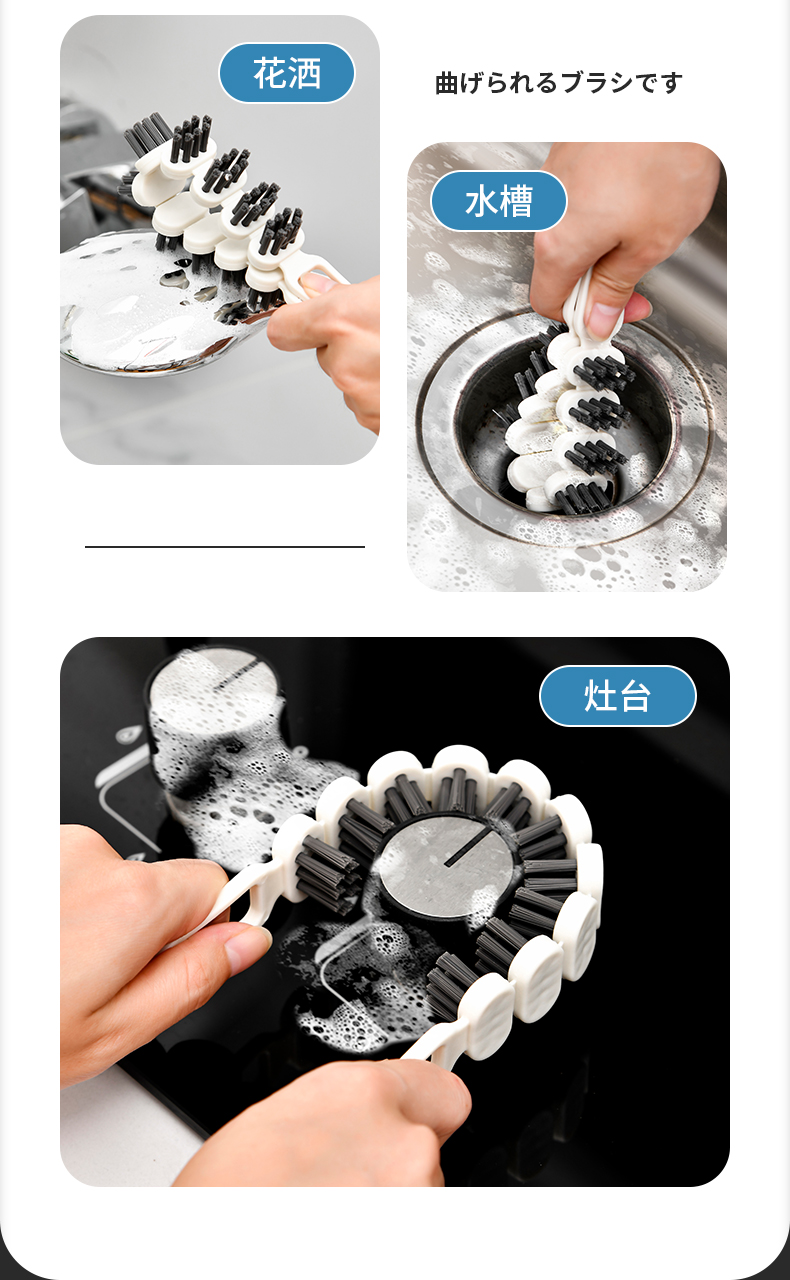 花洒

曲げられるブラシです

水槽

灶台