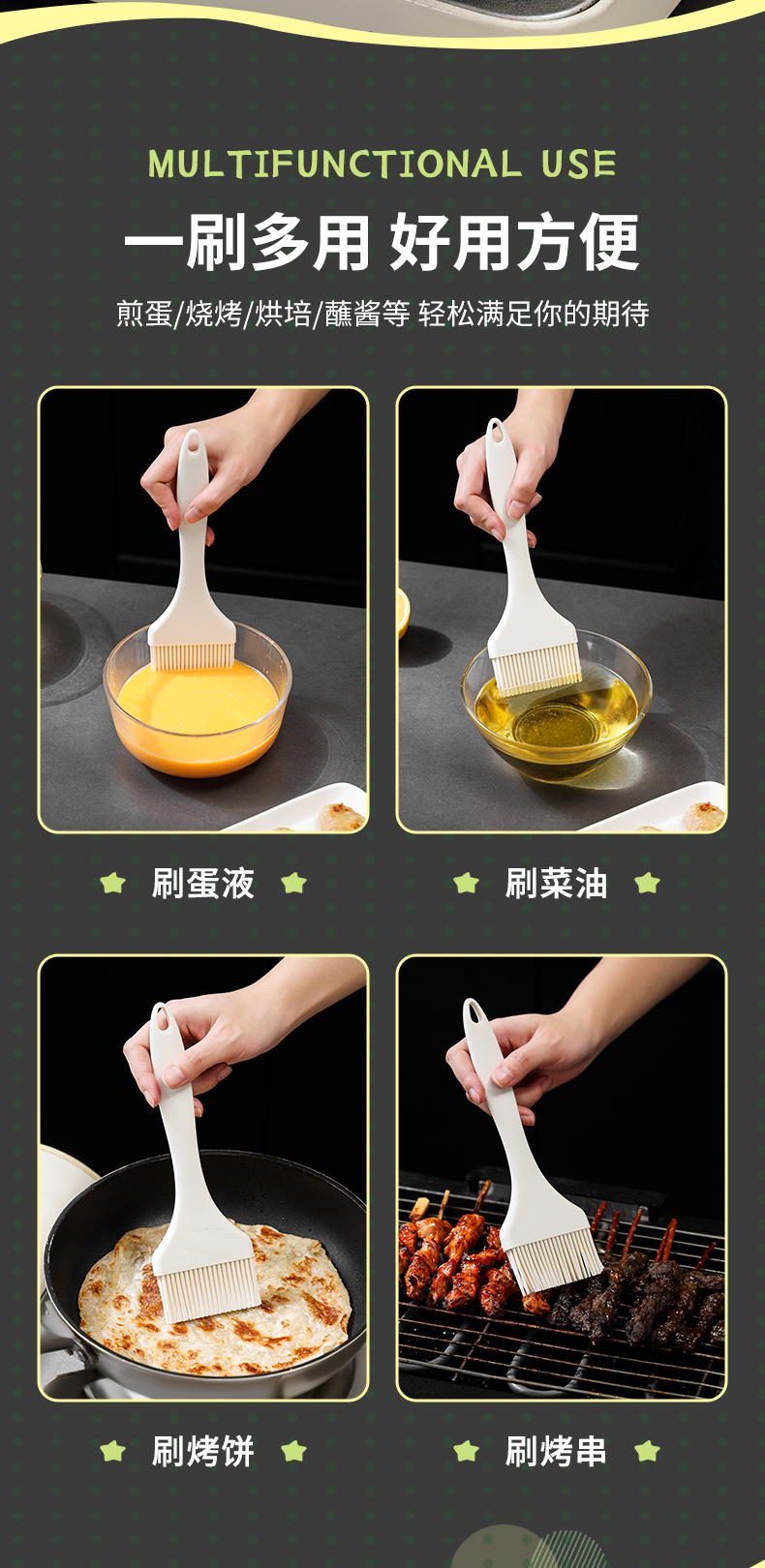 MULTIFUNCTIONAL USE

一刷多用 好用方便

煎蛋/烧烤/烘培/蘸酱等 轻松满足你的期待

刷蛋液

刷菜油

刷烤饼

刷烤串