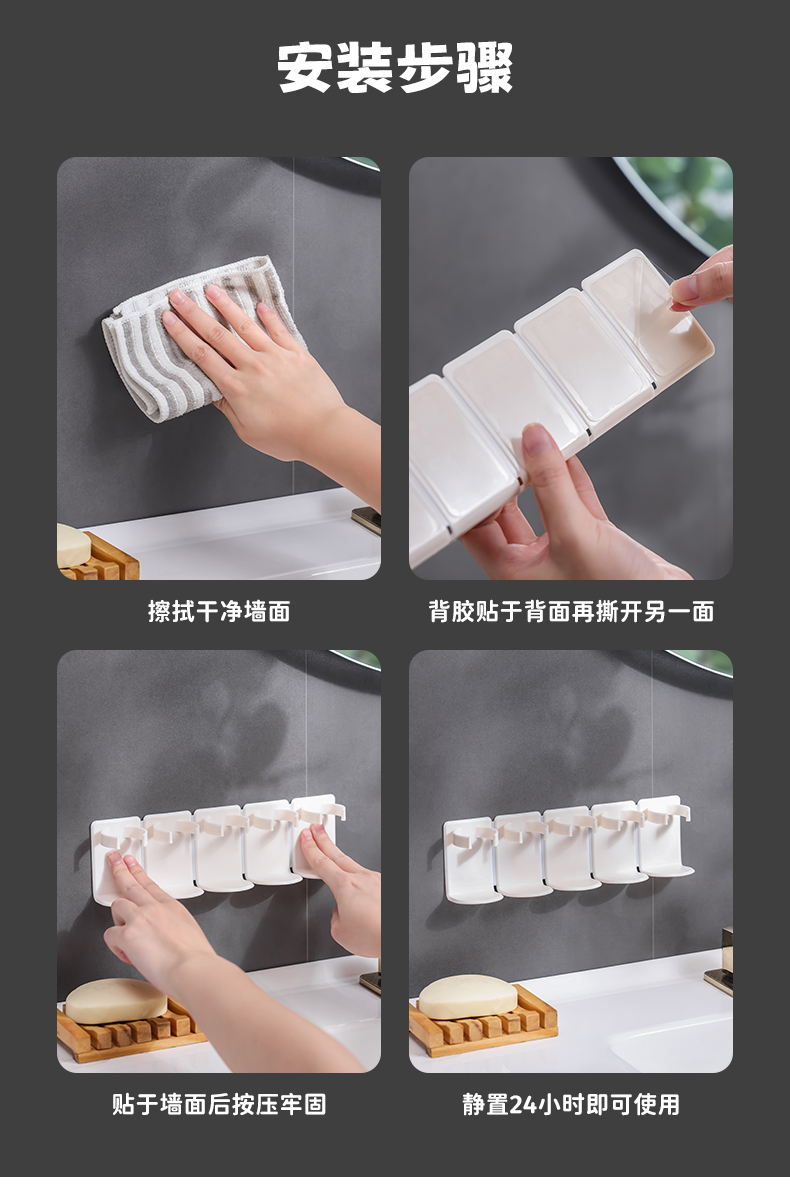 安装步骤

擦拭干净墙面

背胶贴于背面再撕开另一面

贴于墙面后按压牢固

静置24小时即可使用