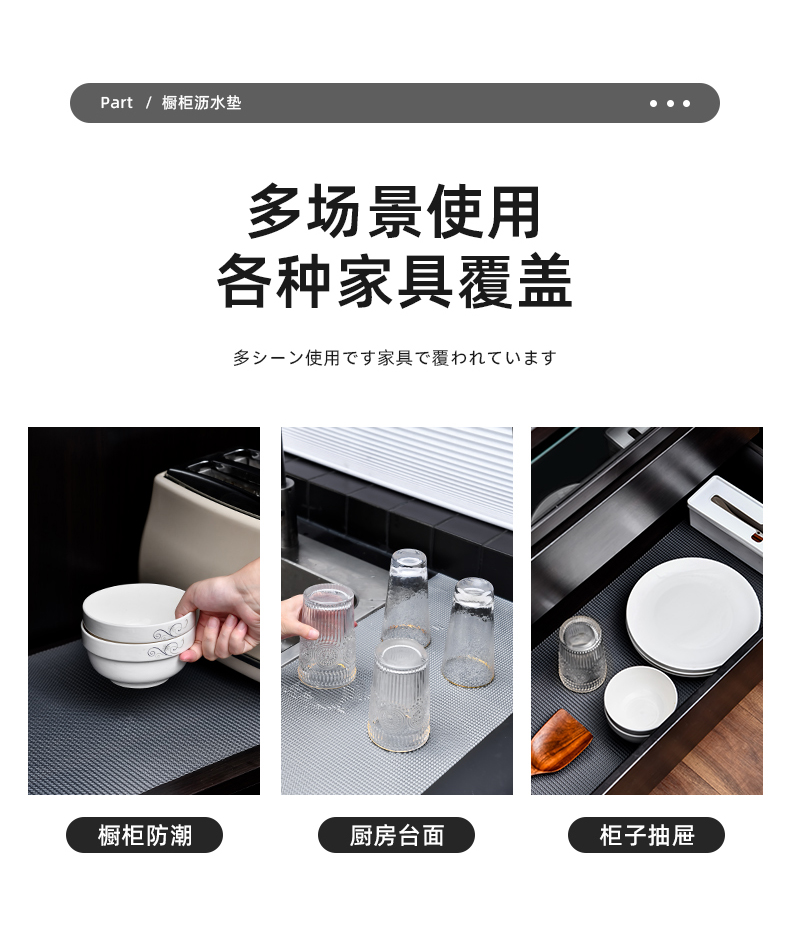 Part / 橱柜沥水垫

多场景使用
各种家具覆盖

多シーン使用です家具で覆われています

橱柜防潮

厨房台面

柜子抽屉