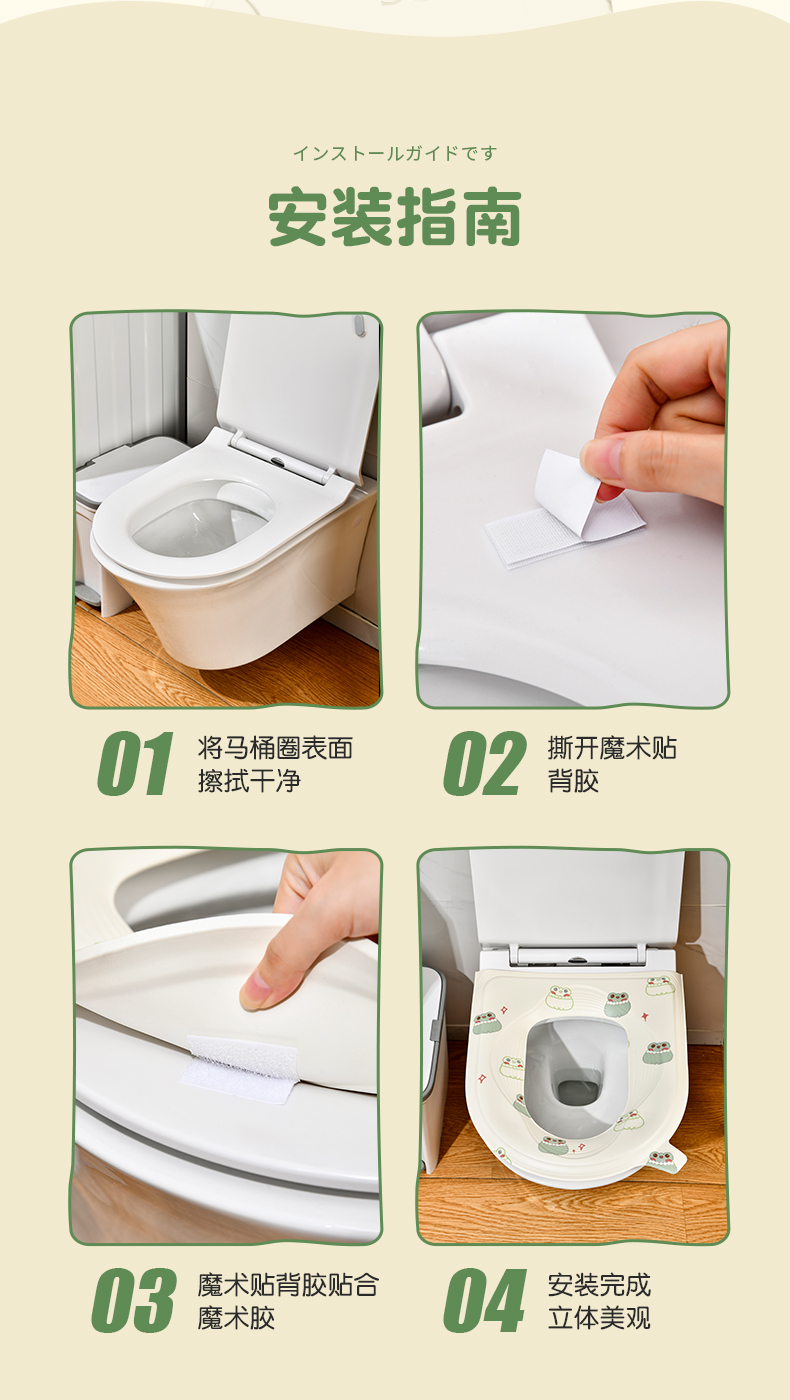 インストールガイドです

安装指南

01 将马桶圈表面擦拭干净

02 撕开魔术贴背胶

03 魔术贴背胶贴合魔术胶

04 安装完成立体美观