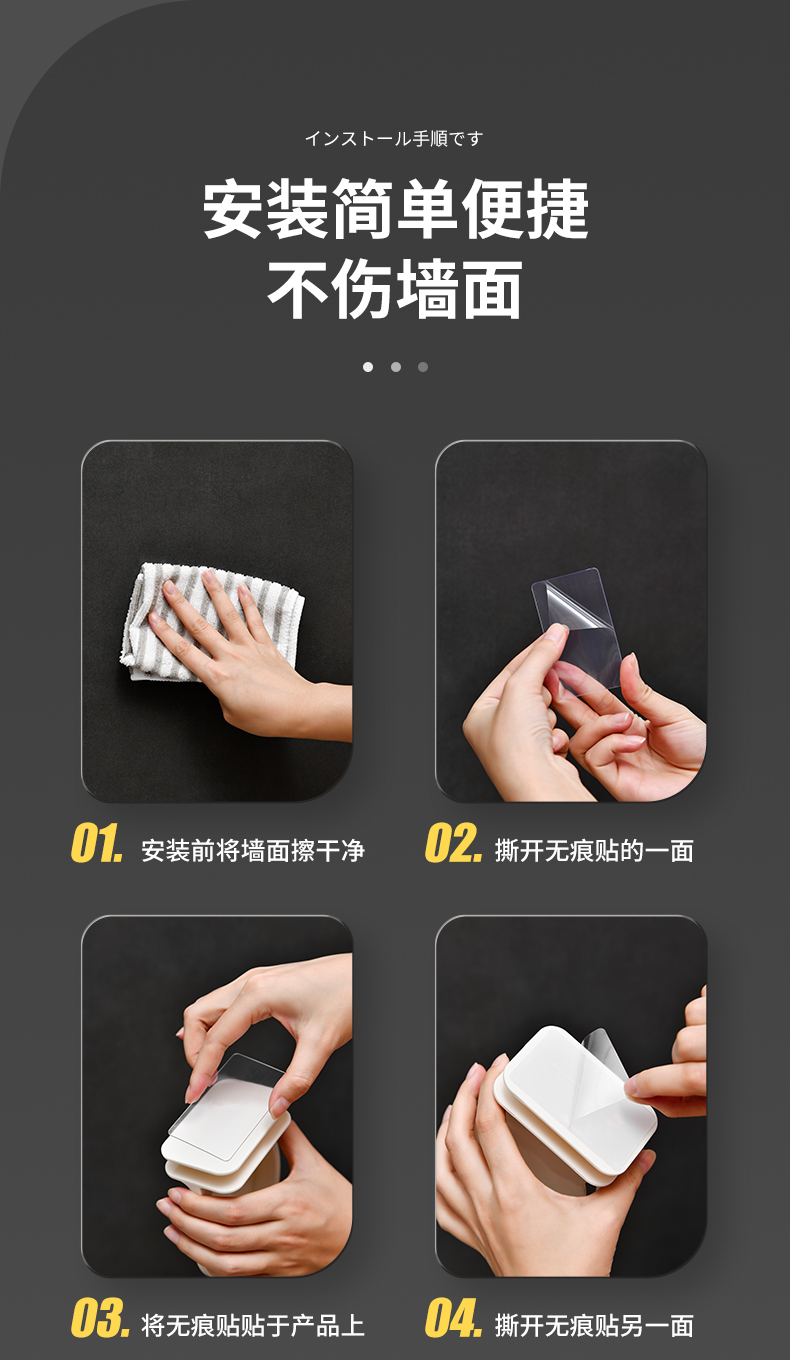 インストール手順です

安装简单便捷
不伤墙面

01. 安装前将墙面擦干净

02. 撕开无痕贴的一面

03. 将无痕贴贴于产品上

04. 撕开无痕贴另一面