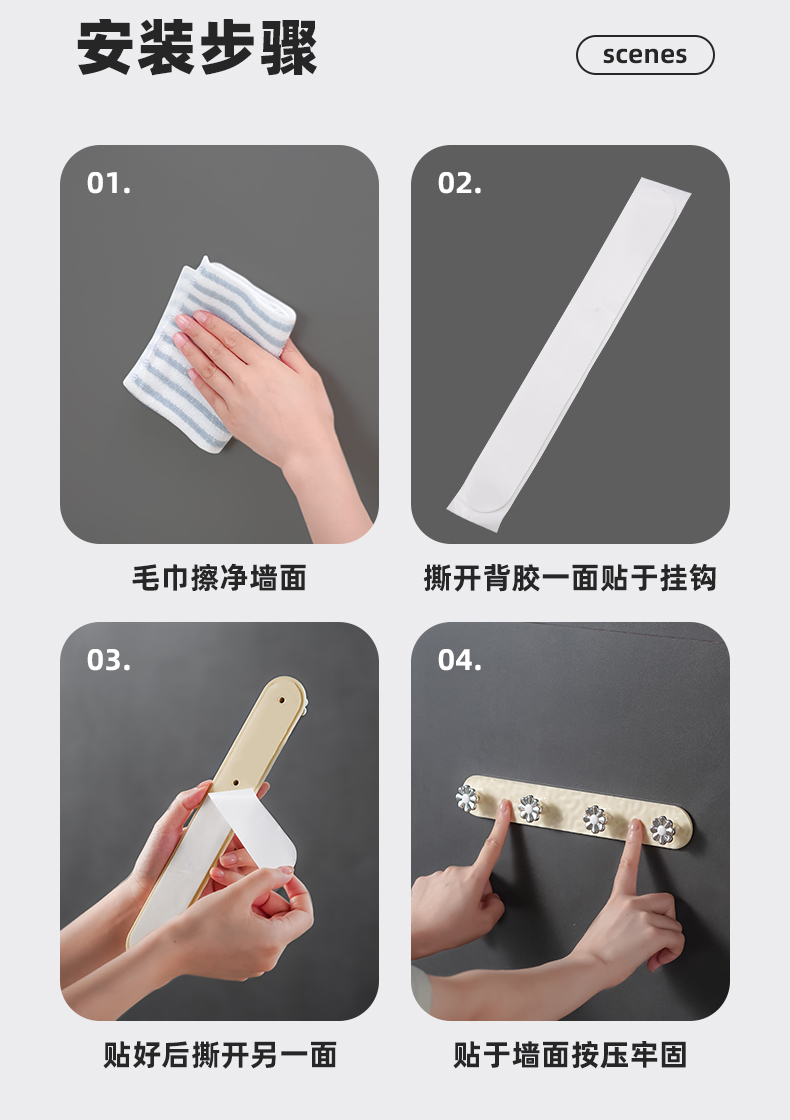 安装步骤

scenes

01.

毛巾擦净墙面

02.

撕开背胶一面贴于挂钩

03.

贴好后撕开另一面

04.

贴于墙面按压牢固