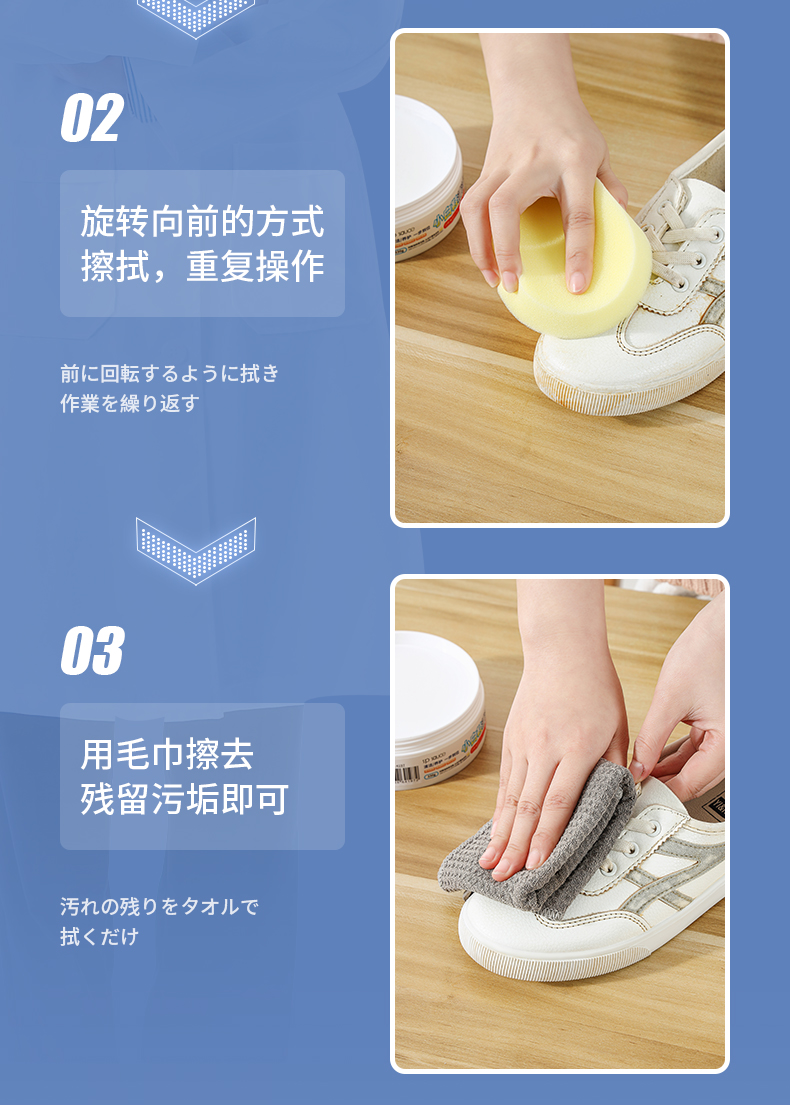 02

旋转向前的方式擦拭，重复操作

前に回転するように拭き作業を繰り返す

03

用毛巾擦去残留污垢即可

汚れの残りをタオルで拭くだけ