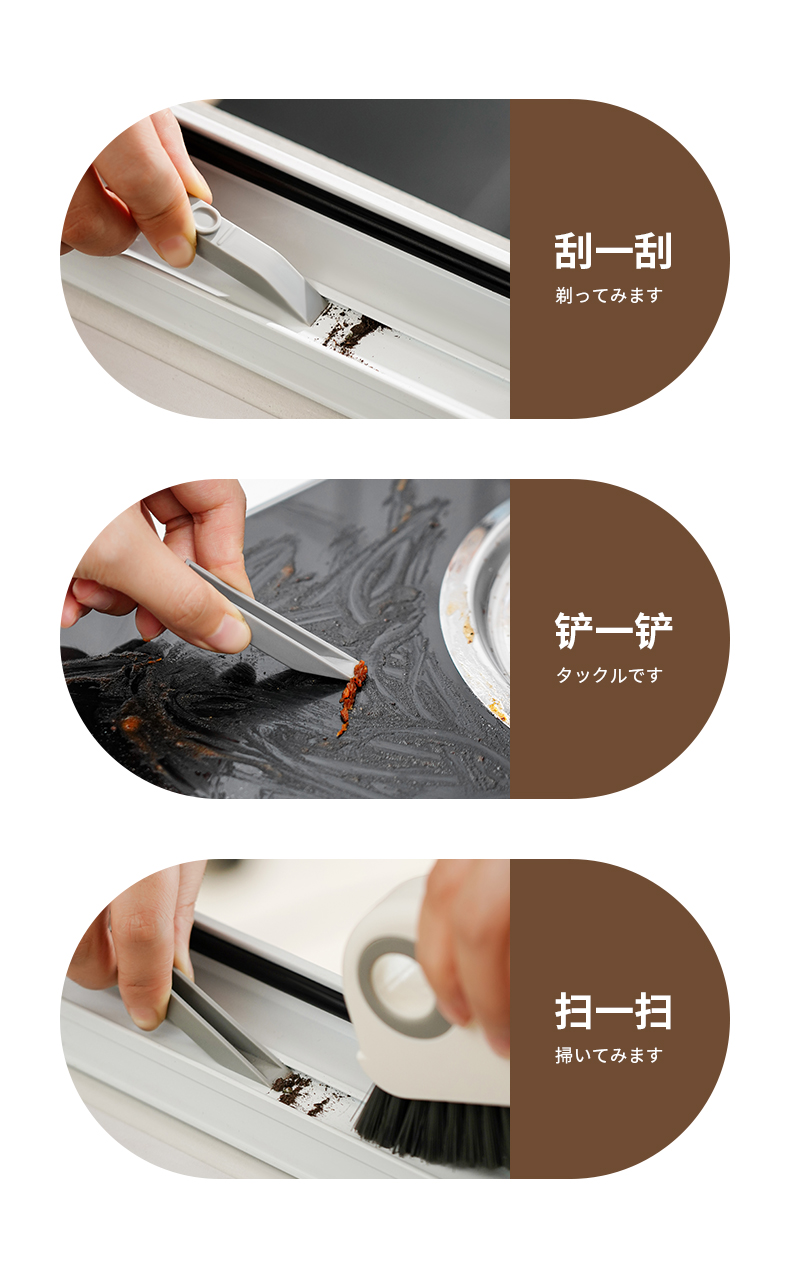 刮一刮
剃ってみます

铲一铲
タックルです

扫一扫
掃いてみます