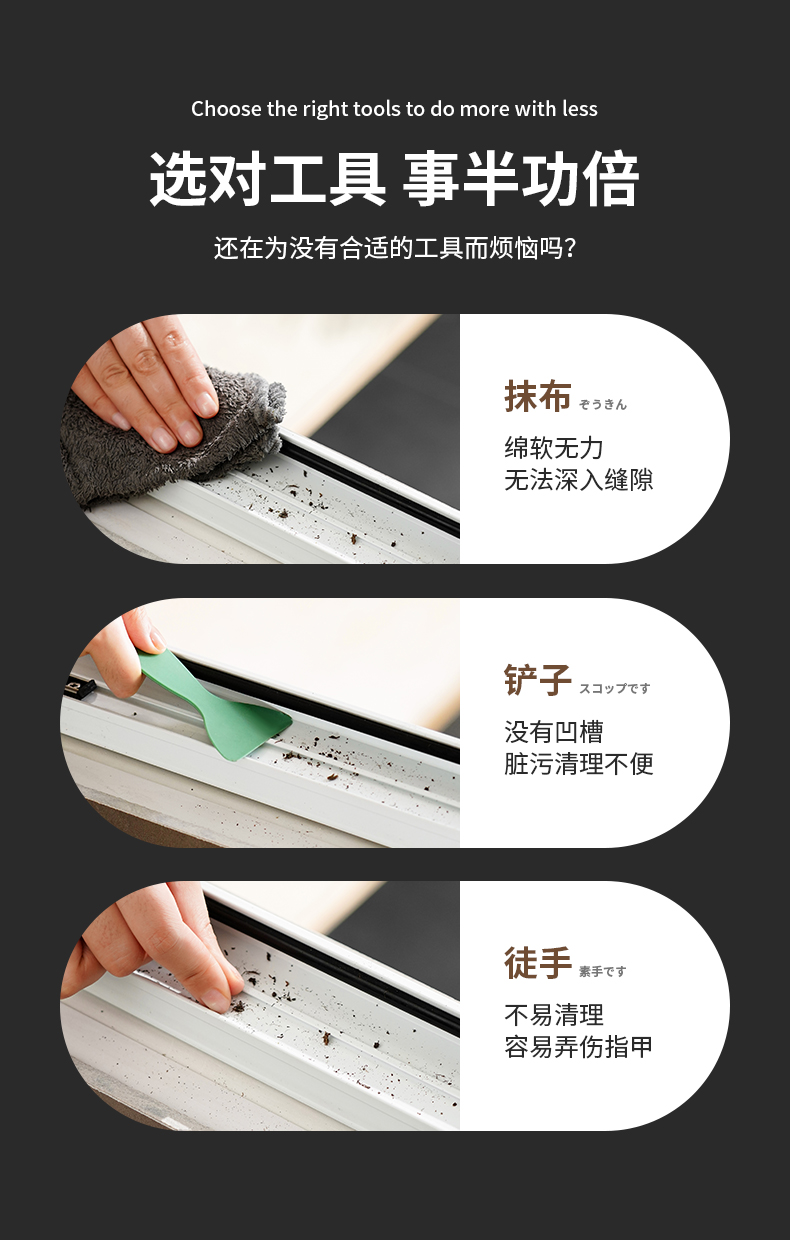 Choose the right tools to do more with less

选对工具 事半功倍

还在为没有合适的工具而烦恼吗？

抹布 ぞうきん

绵软无力
无法深入缝隙

铲子 スコップです

没有凹槽
脏污清理不便

徒手 素手です

不易清理
容易弄伤指甲