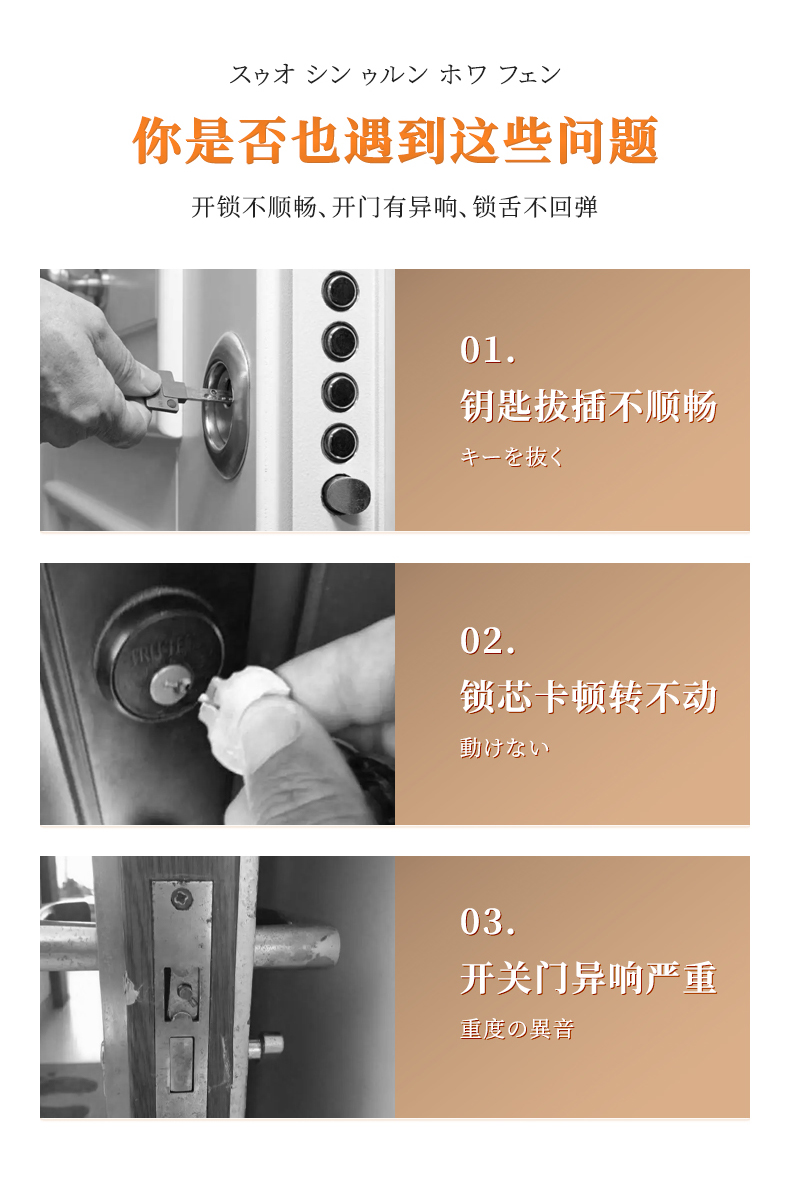 スゥオ シン ゥルン ホワ フェン

你是否也遇到这些问题

开锁不顺畅、开门有异响、锁舌不回弹

01.

钥匙拔插不顺畅

キーを抜く

02.

锁芯卡顿转不动

動けない

03.

开关门异响严重

重度の異音