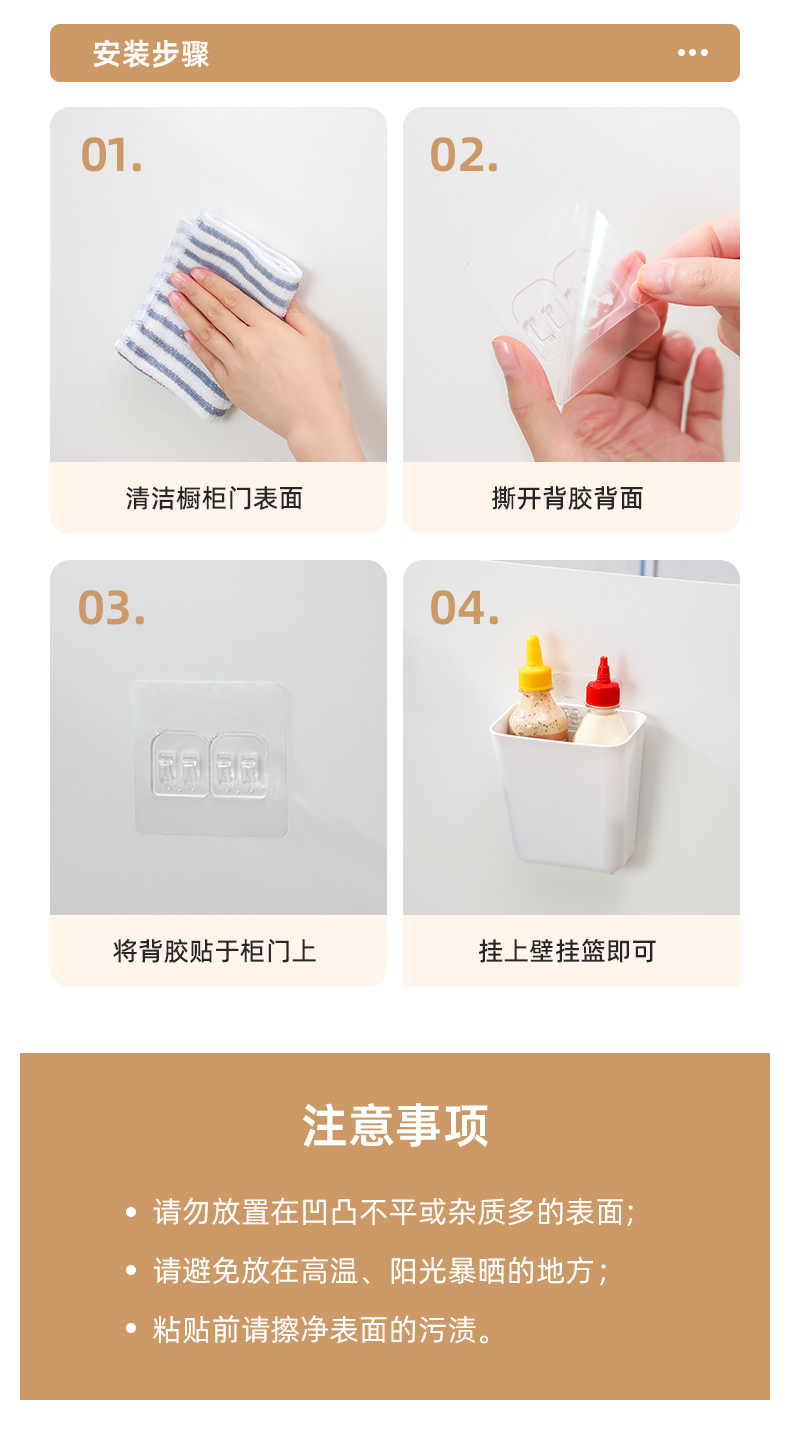 安装步骤 •••

01.

清洁橱柜门表面

02.

撕开背胶背面

03.

将背胶贴于柜门上

04.

挂上壁挂篮即可

注意事项

• 请勿放置在凹凸不平或杂质多的表面;

• 请避免放在高温、阳光暴晒的地方;

• 粘贴前请擦净表面的污渍。