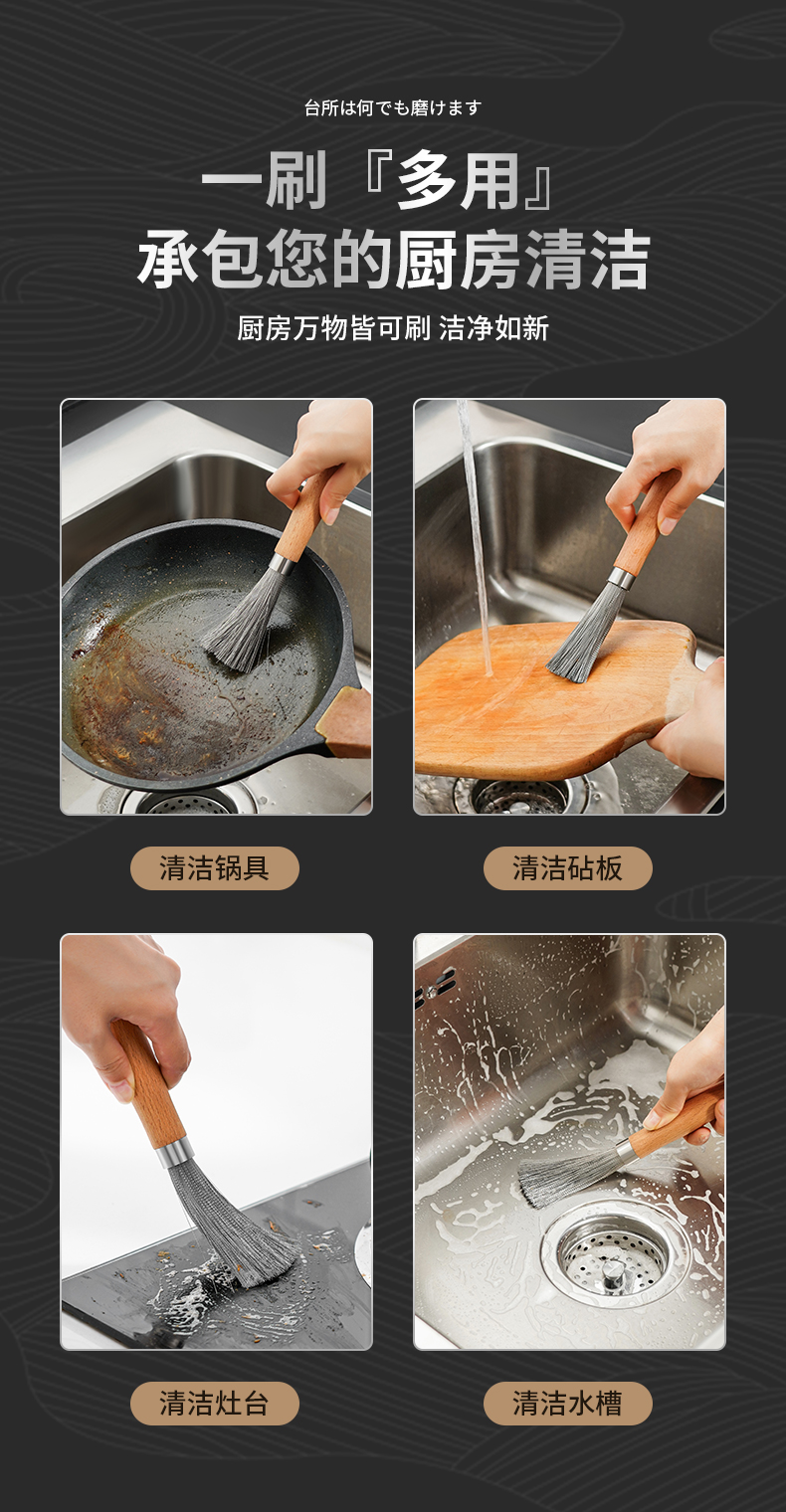 台所は何でも磨けます

一刷『多用』
承包您的厨房清洁

厨房万物皆可刷 洁净如新

清洁锅具

清洁砧板

清洁灶台

清洁水槽