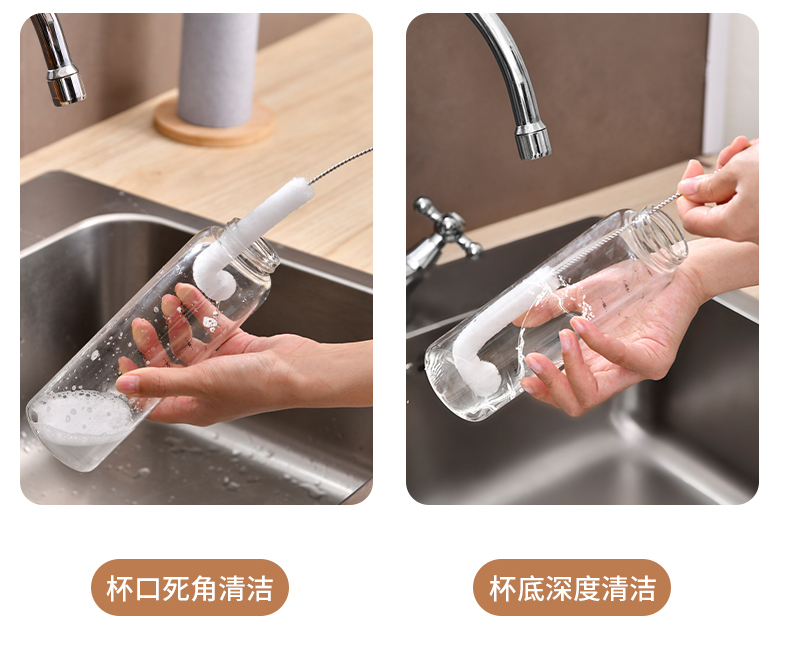 杯口死角清洁

杯底深度清洁