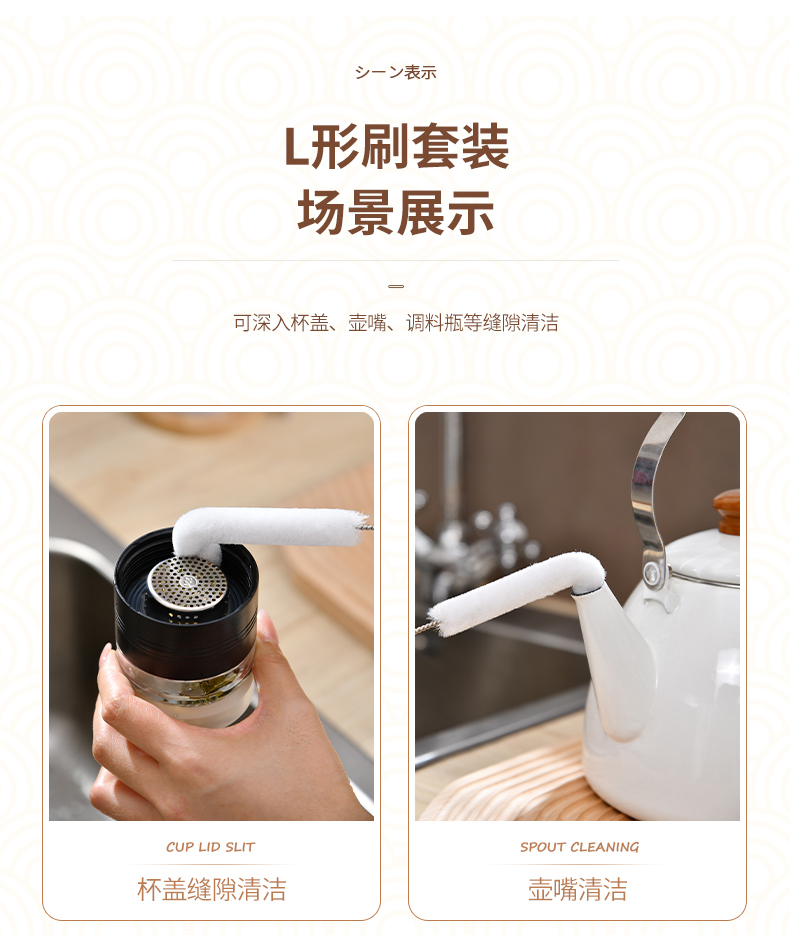 シーン表示

L形刷套装
场景展示

可深入杯盖、壶嘴、调料瓶等缝隙清洁

CUP LID SLIT
杯盖缝隙清洁

SPOUT CLEANING
壶嘴清洁