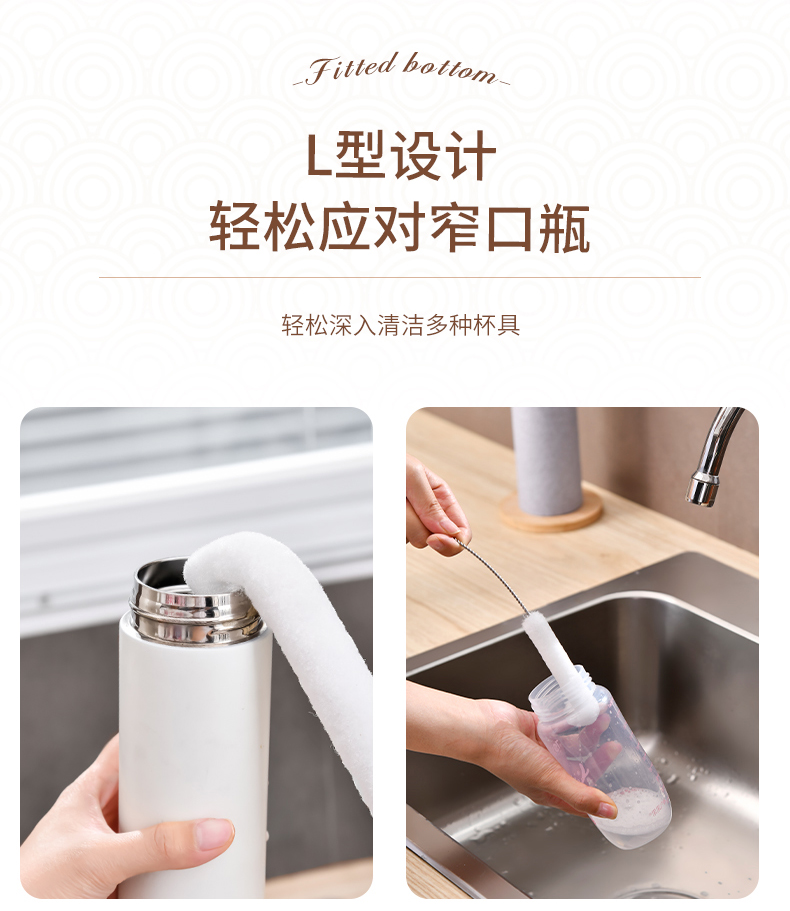 Fitted bottom

L型设计
轻松应对窄口瓶

轻松深入清洁多种杯具