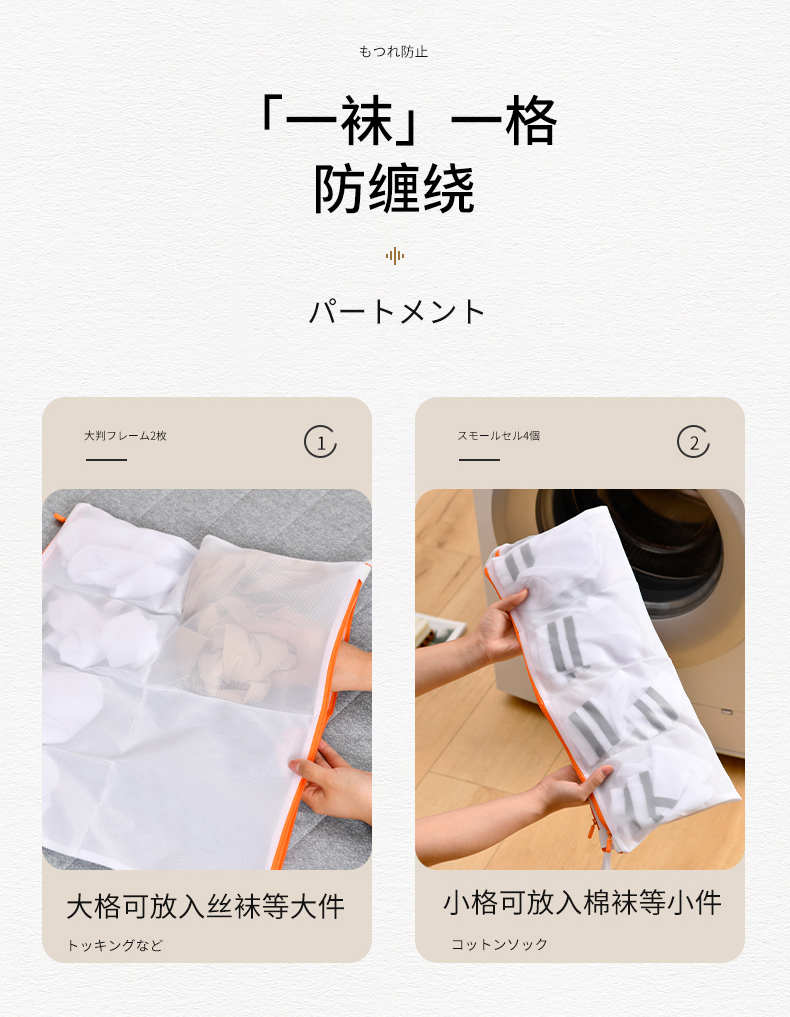 もつれ防止

「一袜」一格
防缠绕

パートメント

大判フレーム2枚

1

大格可放入丝袜等大件

トッキングなど

スモールセル4個

2

小格可放入棉袜等小件

コットンソック