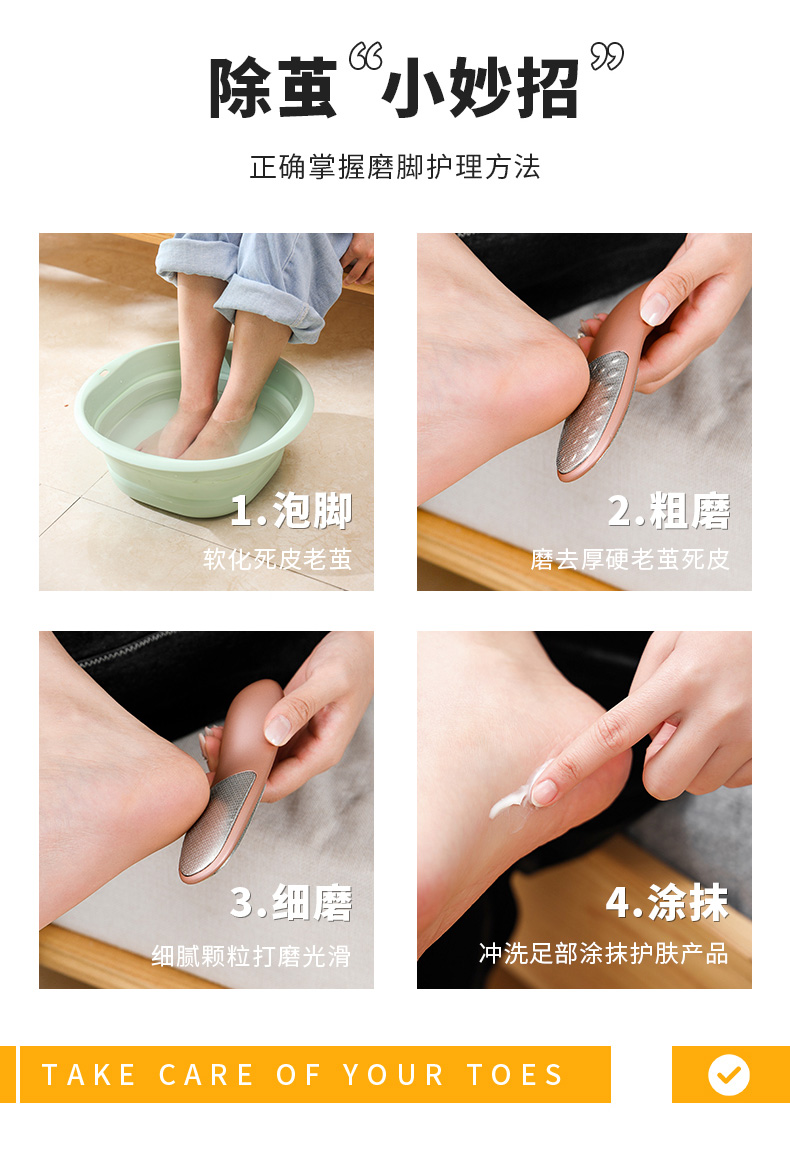 除茧“小妙招”

正确掌握磨脚护理方法

1.泡脚
软化死皮老茧

2.粗磨
磨去厚硬老茧死皮

3.细磨
细腻颗粒打磨光滑

4.涂抹
冲洗足部涂抹护肤产品

TAKE CARE OF YOUR TOES