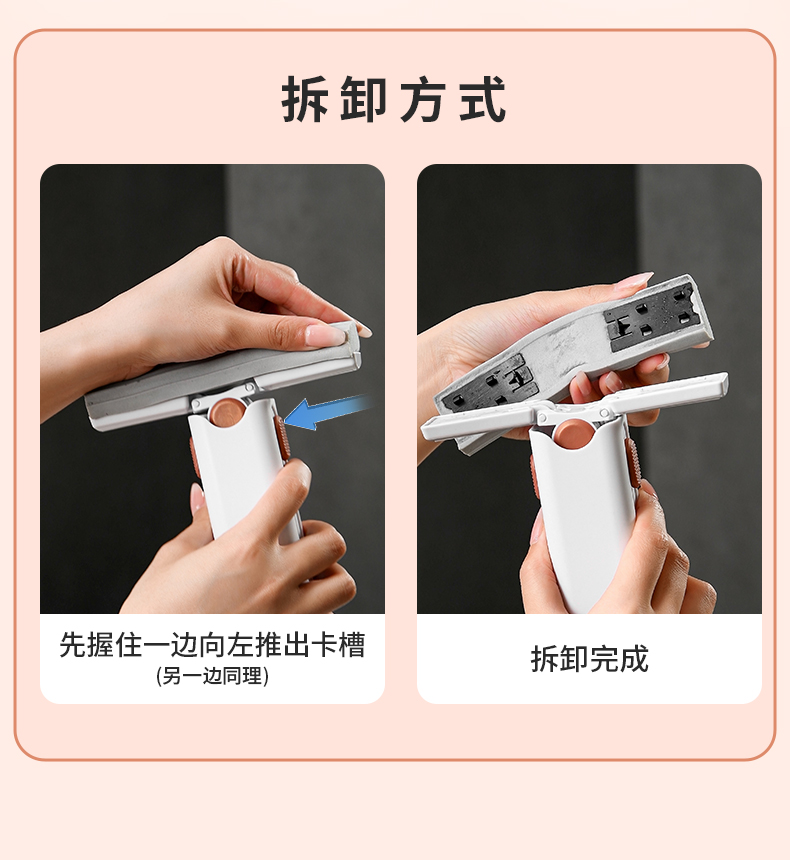 拆卸方式

先握住一边向左推出卡槽
(另一边同理)

拆卸完成