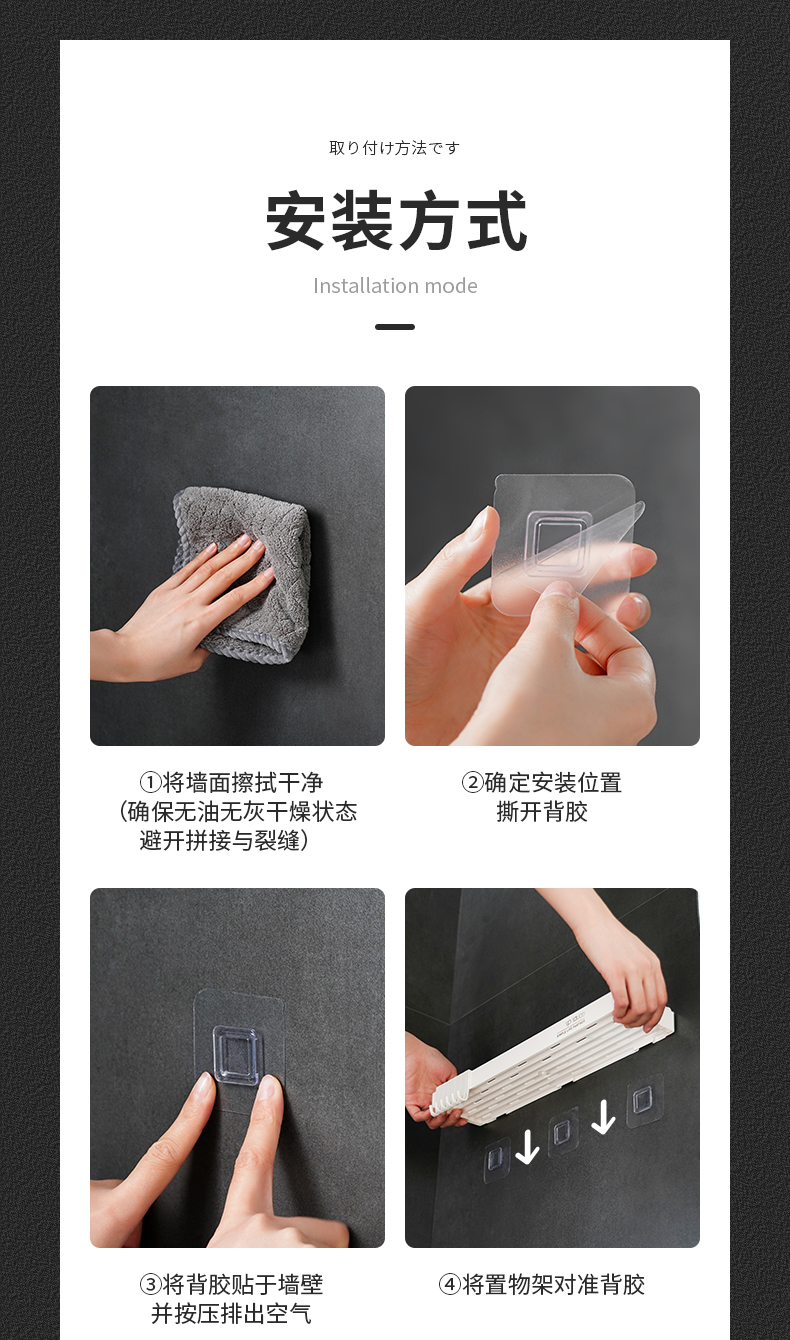 取り付け方法です

安装方式

Installation mode

①将墙面擦拭干净
（确保无油无灰干燥状态
避开拼接与裂缝）

②确定安装位置
撕开背胶

③将背胶贴于墙壁
并按压排出空气

④将置物架对准背胶