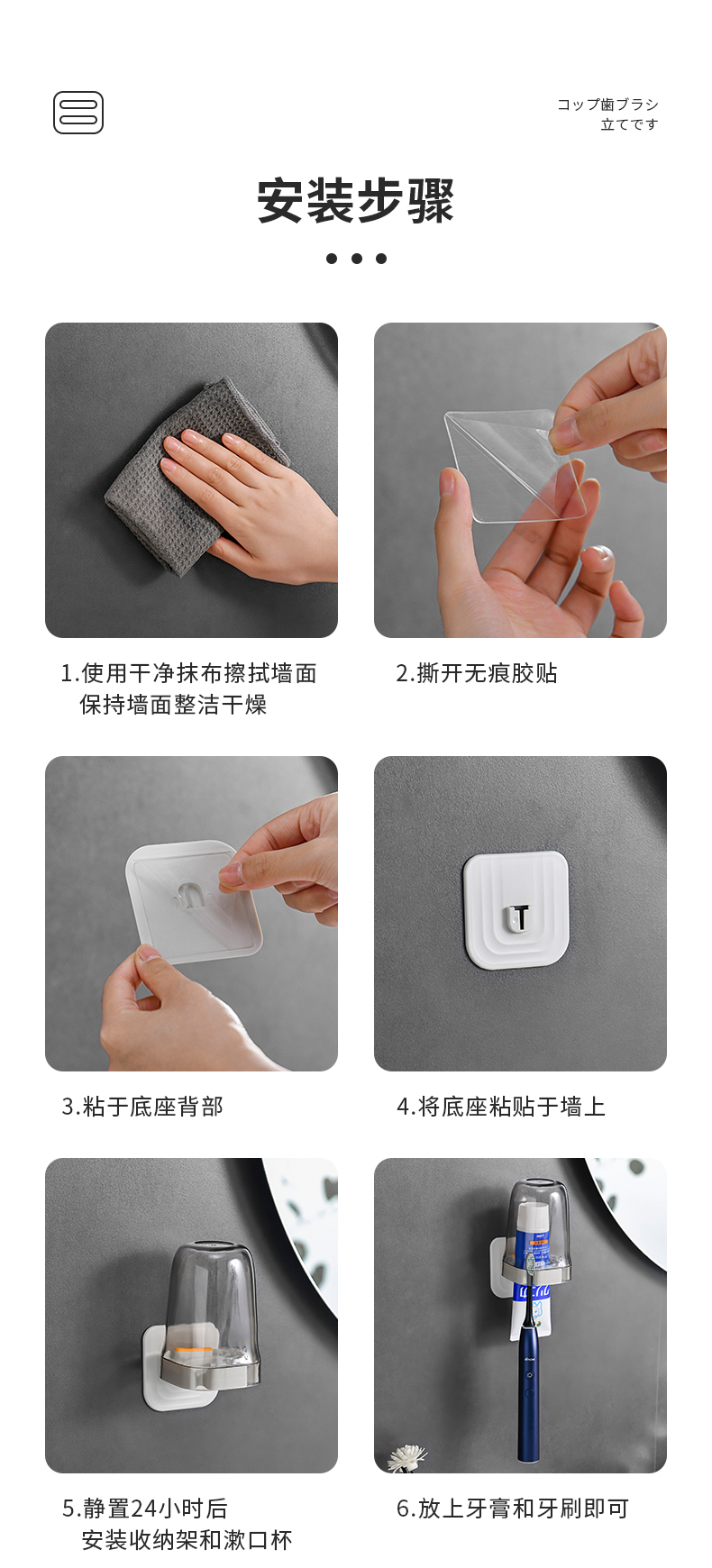 コップ歯ブラシ
立てです

安装步骤

1.使用干净抹布擦拭墙面
保持墙面整洁干燥

2.撕开无痕胶贴

3.粘于底座背部

4.将底座粘贴于墙上

5.静置24小时后
安装收纳架和漱口杯

6.放上牙膏和牙刷即可