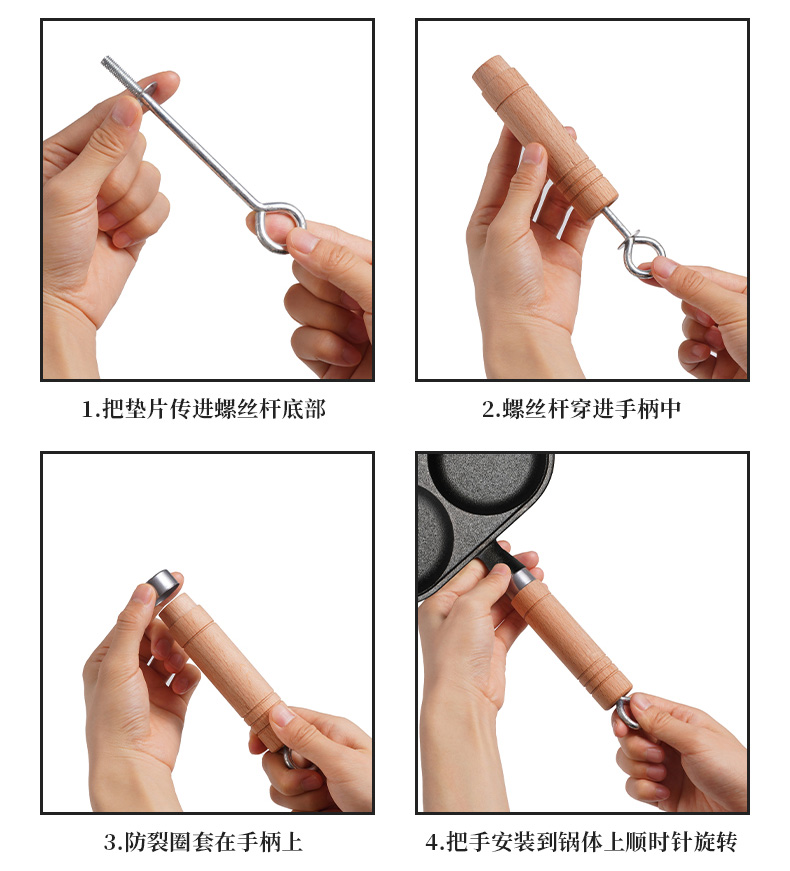 1.把垫片传进螺丝杆底部

2.螺丝杆穿进手柄中

3.防裂圈套在手柄上

4.把手安装到锅体上顺时针旋转