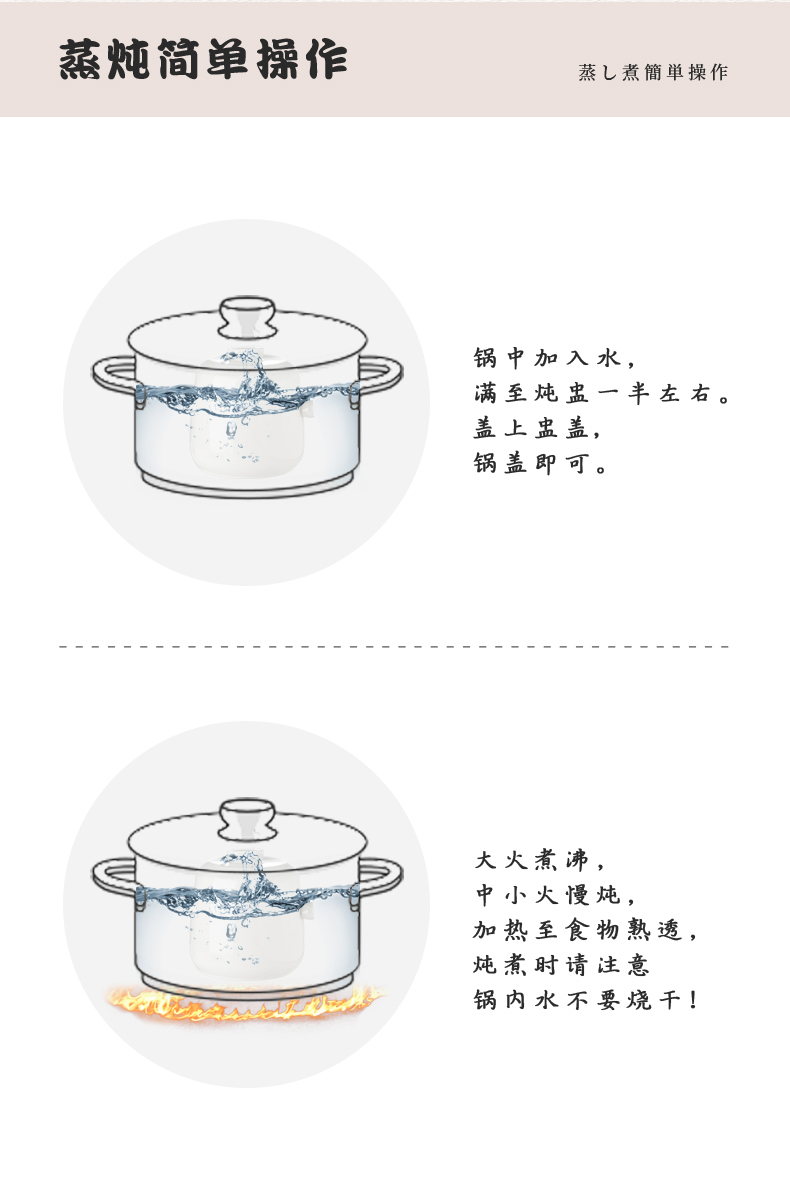 蒸炖简单操作

蒸し煮簡単操作

锅中加入水，
满至炖盅一半左右。
盖上盅盖，
锅盖即可。

大火煮沸，
中小火慢炖，
加热至食物熟透，
炖煮时请注意
锅内水不要烧干！