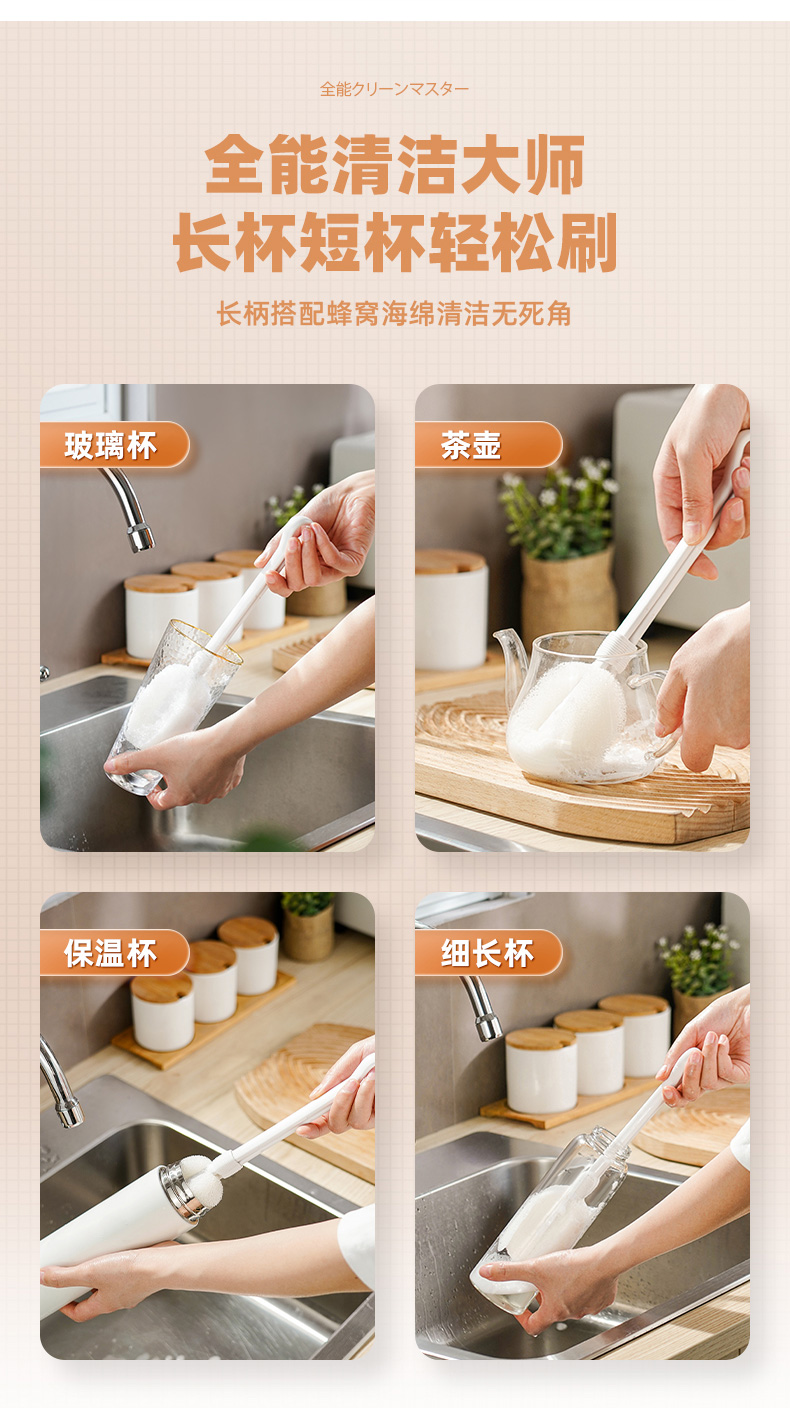 全能クリーンマスター

全能清洁大师
长杯短杯轻松刷

长柄搭配蜂窝海绵清洁无死角

玻璃杯

茶壶

保温杯

细长杯