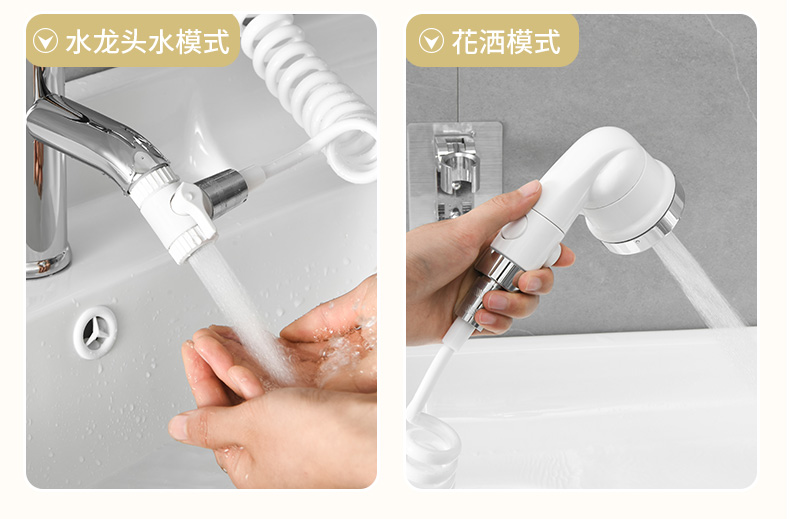 水龙头水模式

花洒模式