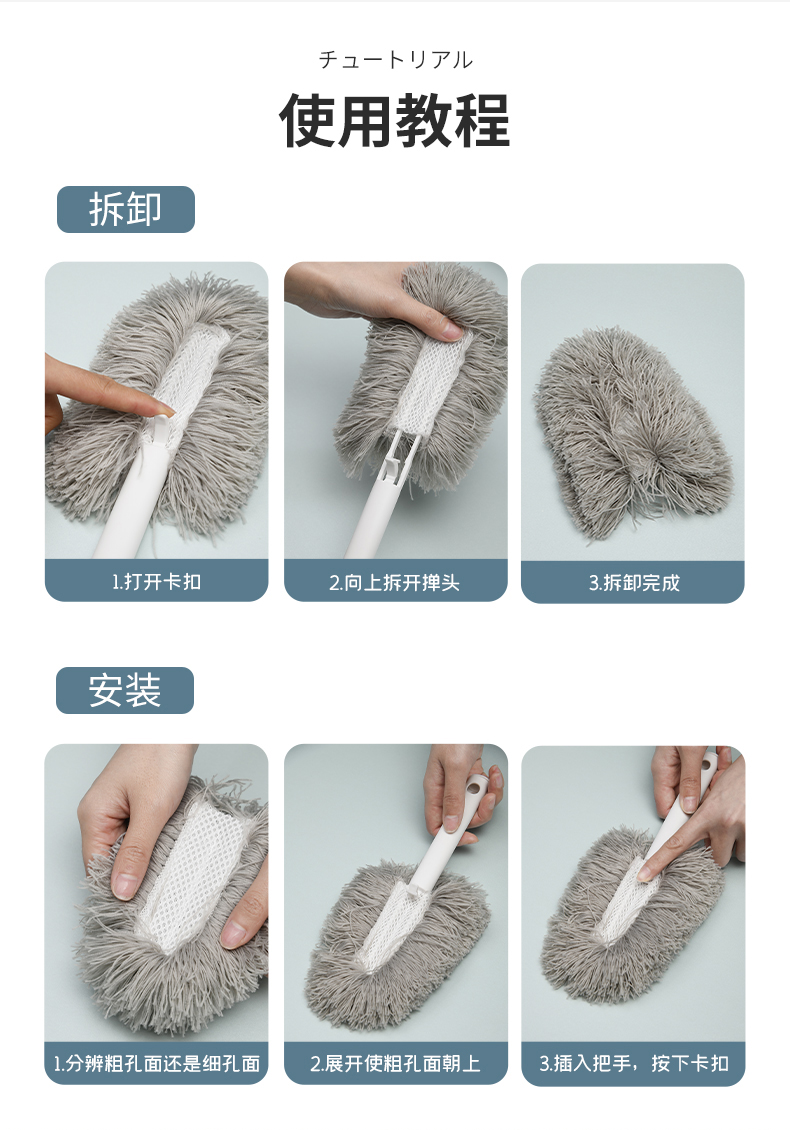 チュートリアル

使用教程

拆卸

1.打开卡扣

2.向上拆开掸头

3.拆卸完成

安装

1.分辨粗孔面还是细孔面

2.展开使粗孔面朝上

3.插入把手，按下卡扣