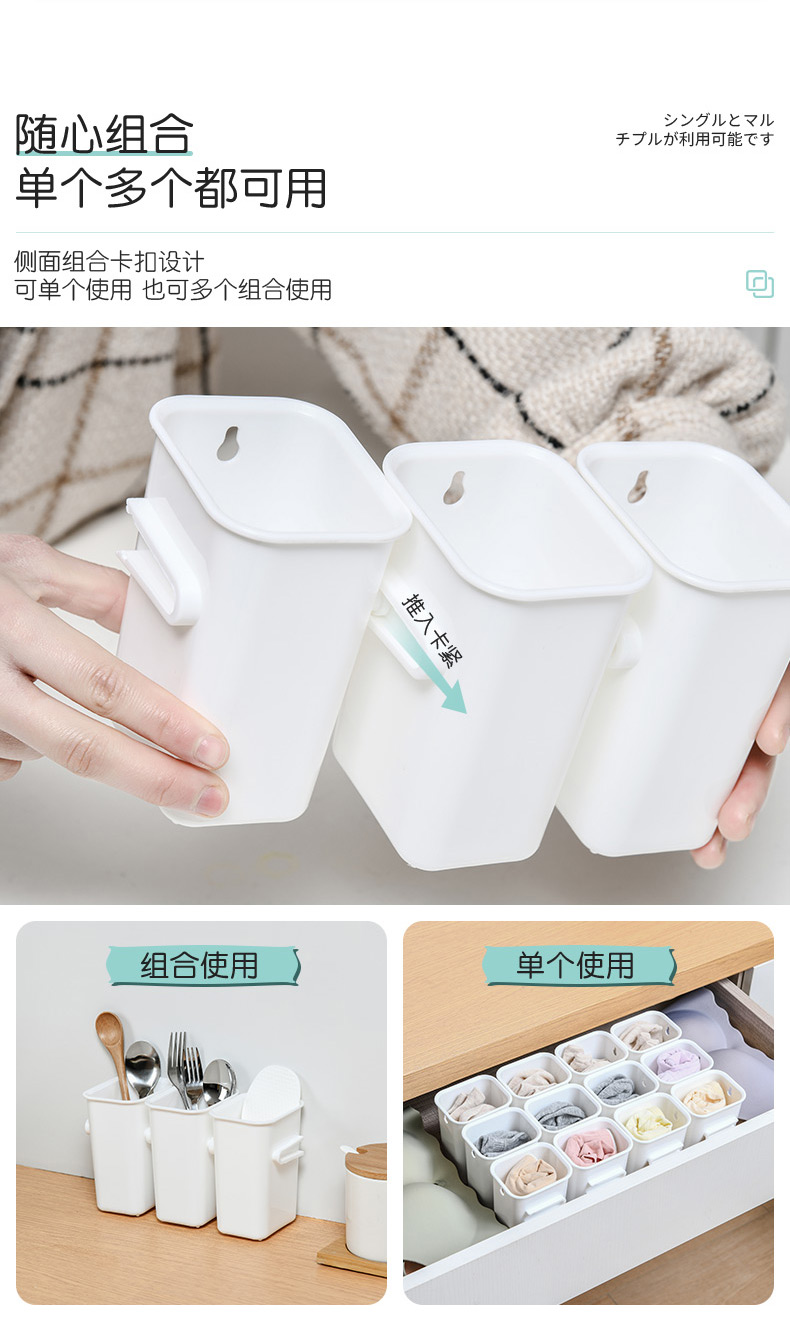 随心组合
单个多个都可用

シングルとマルチプルが利用可能です

侧面组合卡扣设计
可单个使用 也可多个组合使用

推入卡紧

组合使用

单个使用