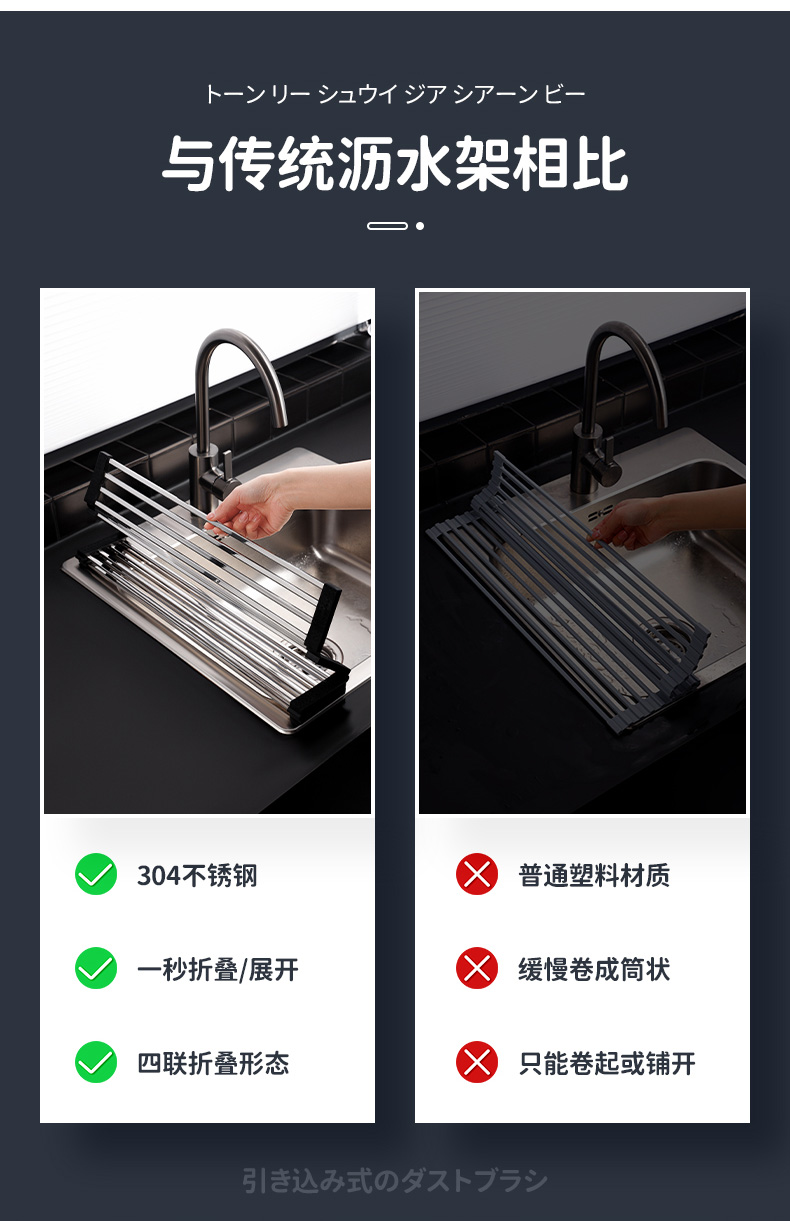 トーン リー シュウイ ジア シアーン ビー

与传统沥水架相比

304不锈钢

一秒折叠/展开

四联折叠形态

普通塑料材质

缓慢卷成筒状

只能卷起或铺开

引き込み式のダストブラシ