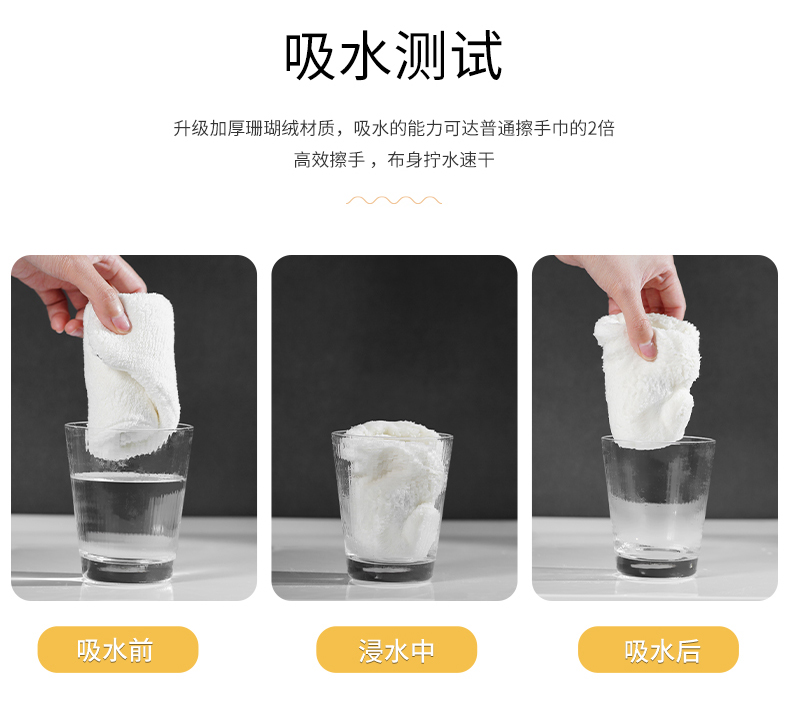 吸水测试

升级加厚珊瑚绒材质，吸水的能力可达普通擦手巾的2倍
高效擦手，布身拧水速干

吸水前

浸水中

吸水后