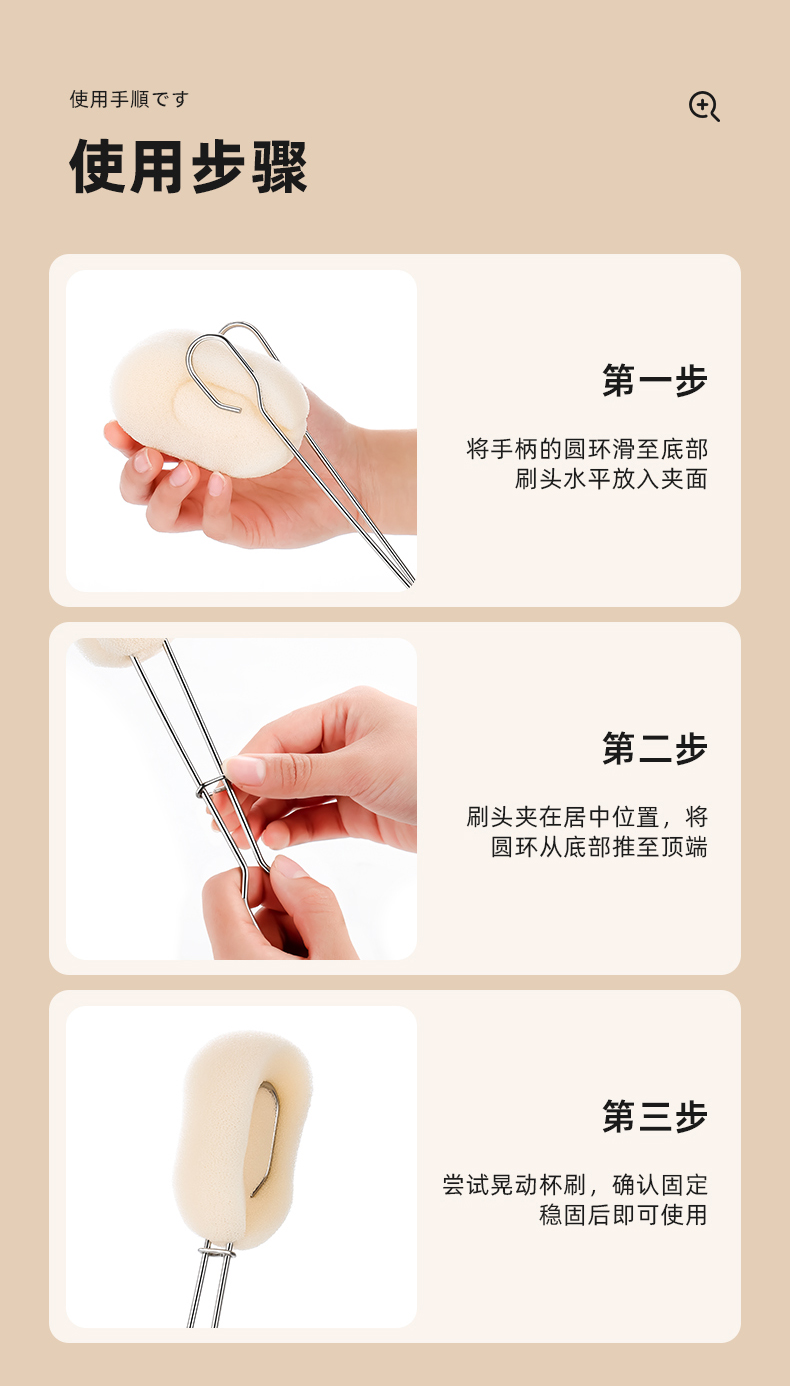 使用手順です

使用步骤

第一步

将手柄的圆环滑至底部
刷头水平放入夹面

第二步

刷头夹在居中位置，将
圆环从底部推至顶端

第三步

尝试晃动杯刷，确认固定
稳固后即可使用