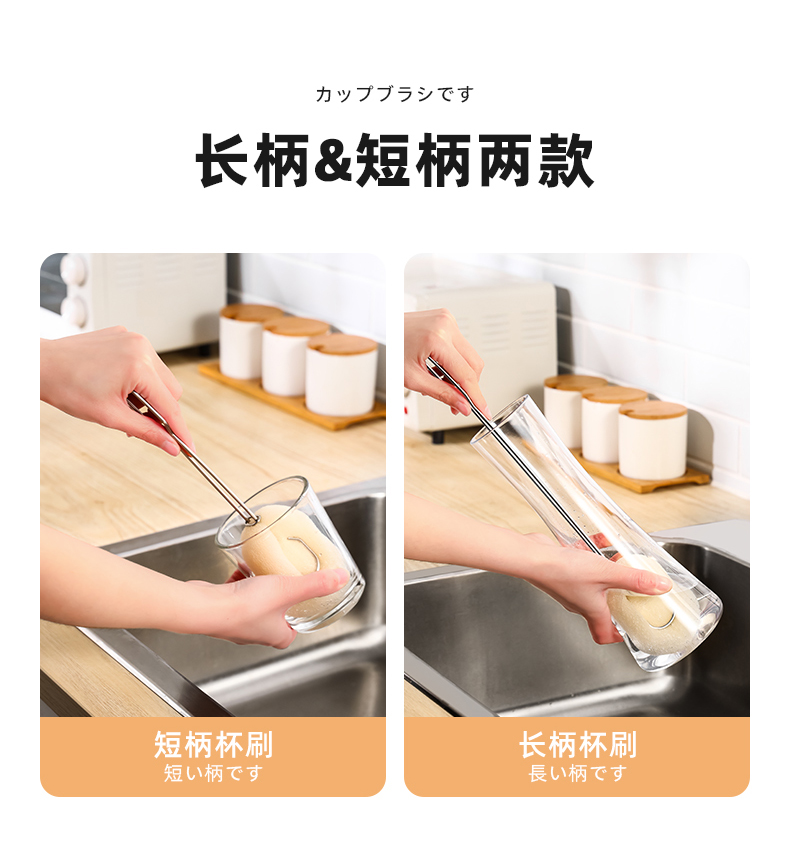 カップブラシです

长柄&短柄两款

短柄杯刷
短い柄です

长柄杯刷
長い柄です