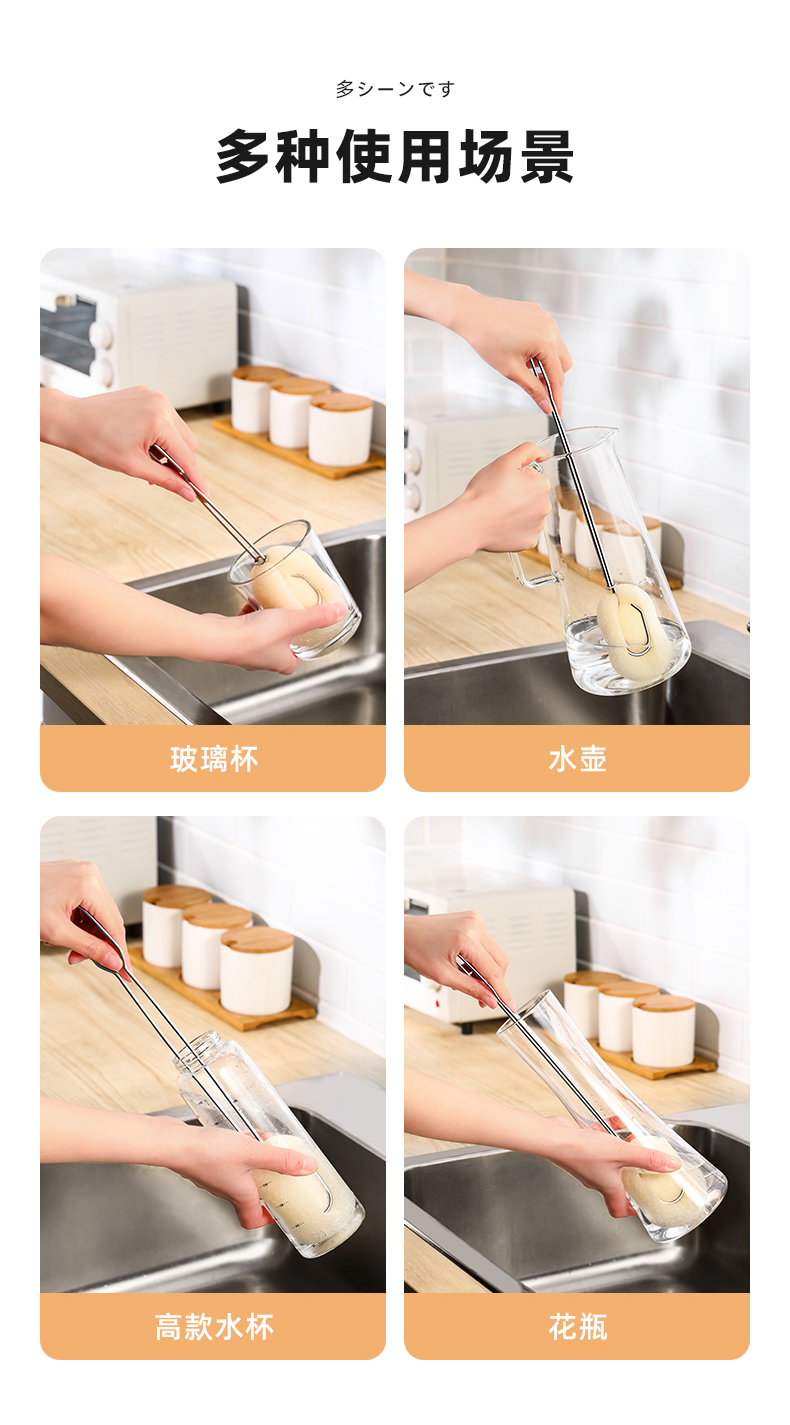 多シーンです

多种使用场景

玻璃杯

水壶

高款水杯

花瓶